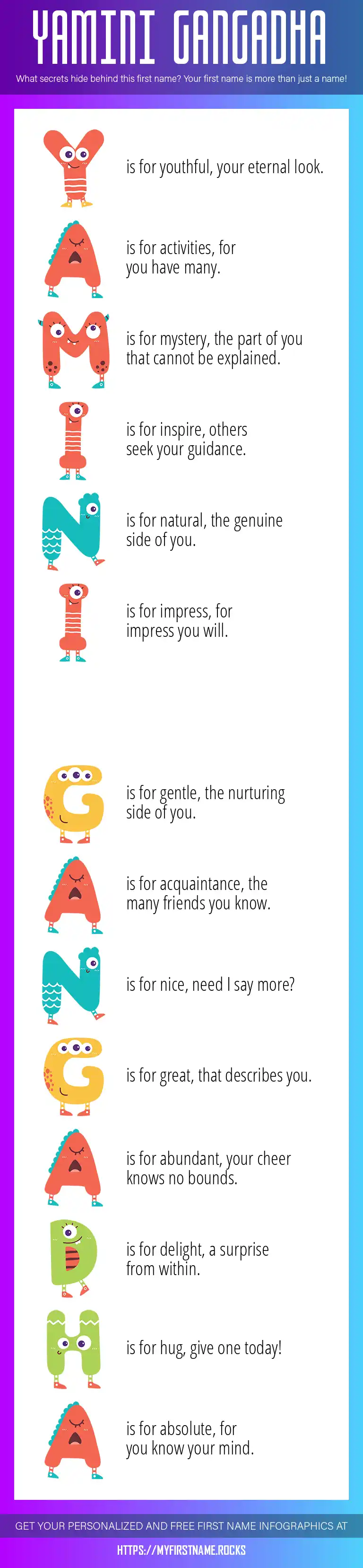 YAMINI GANGADHA

What secrets hide behind this first name? Your first name is more than just a name!

Y is for youthful, your eternal look.

A is for activities, for you have many.

M is for mystery, the part of you that cannot be explained.

I is for inspire, others seek your guidance.

N is for natural, the genuine side of you.

I is for impress, for impress you will.

G is for gentle, the nurturing side of you.

A is for acquaintance, the many friends you know.

N is for nice, need I say more?

G is for great, that describes you.

A is for abundant, your cheer knows no bounds.

D is for delight, a surprise from within.

H is for hug, give one today!

A is for absolute, for you know your mind.

GET YOUR PERSONALIZED AND FREE FIRST NAME INFOGRAPHICS AT

HTTPS://MYFIRSTNAME.ROCKS