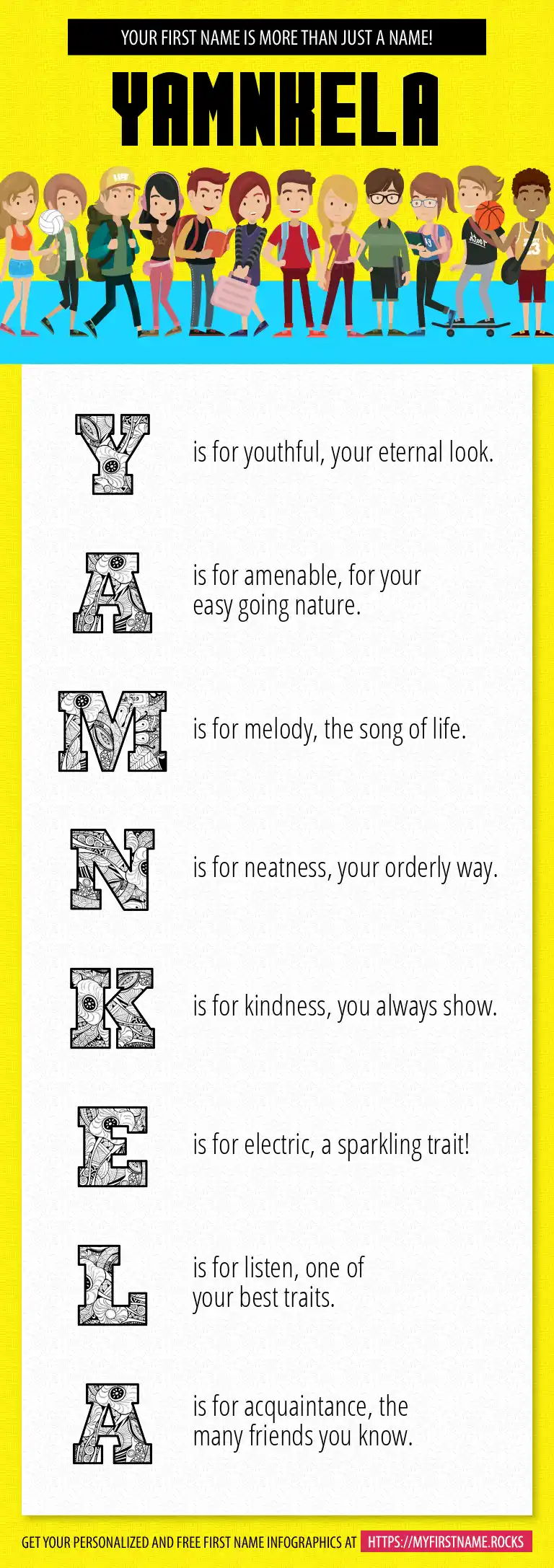 YOUR FIRST NAME IS MORE THAN JUST A NAME!

YAMNKELA

Y is for youthful, your eternal look.

A is for amenable, for your easy going nature.

M is for melody, the song of life.

N is for neatness, your orderly way.

K is for kindness, you always show.

E is for electric, a sparkling trait!

L is for listen, one of your best traits.

A is for acquaintance, the many friends you know.

GET YOUR PERSONALIZED AND FREE FIRST NAME INFOGRAPHICS AT HTTPS://MYFIRSTNAME.ROCKS