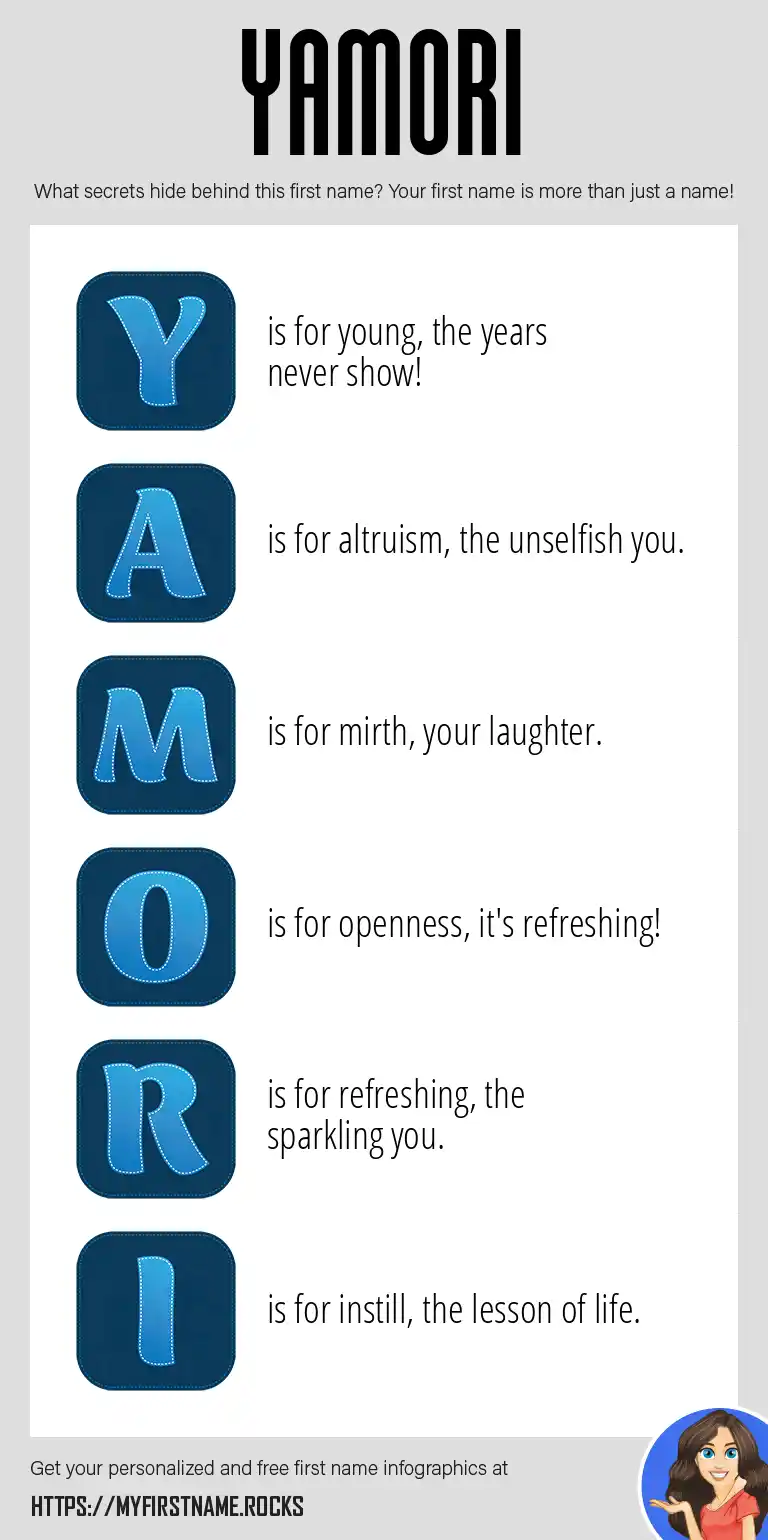 YAMORI

What secrets hide behind this first name? Your first name is more than just a name!

Y is for young, the years never show!

A is for altruism, the unselfish you.

M is for mirth, your laughter.

O is for openness, it's refreshing!

R is for refreshing, the sparkling you.

I is for instill, the lesson of life.

Get your personalized and free first name infographics at

HTTPS://MYFIRSTNAME.ROCKS