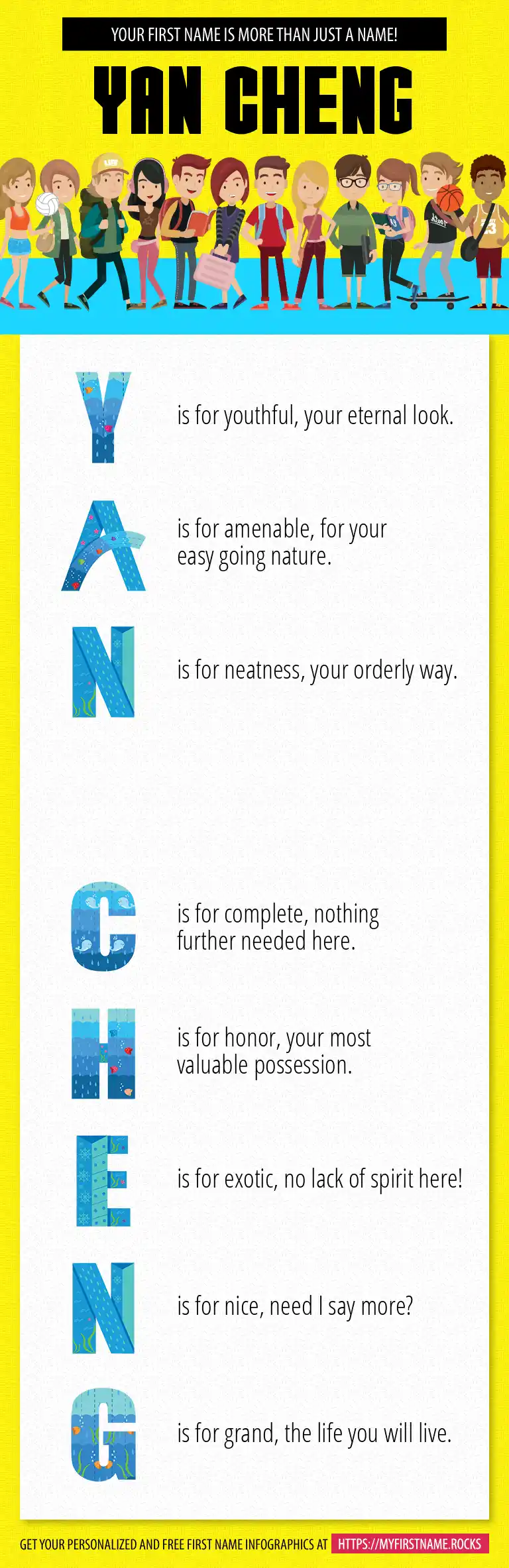 YOUR FIRST NAME IS MORE THAN JUST A NAME!

YAN CHENG

Y is for youthful, your eternal look.

A is for amenable, for your easy going nature.

N is for neatness, your orderly way.

C is for complete, nothing further needed here.

H is for honor, your most valuable possession.

E is for exotic, no lack of spirit here!

N is for nice, need I say more?

G is for grand, the life you will live.

GET YOUR PERSONALIZED AND FREE FIRST NAME INFOGRAPHICS AT HTTPS://MYFIRSTNAME.ROCKS