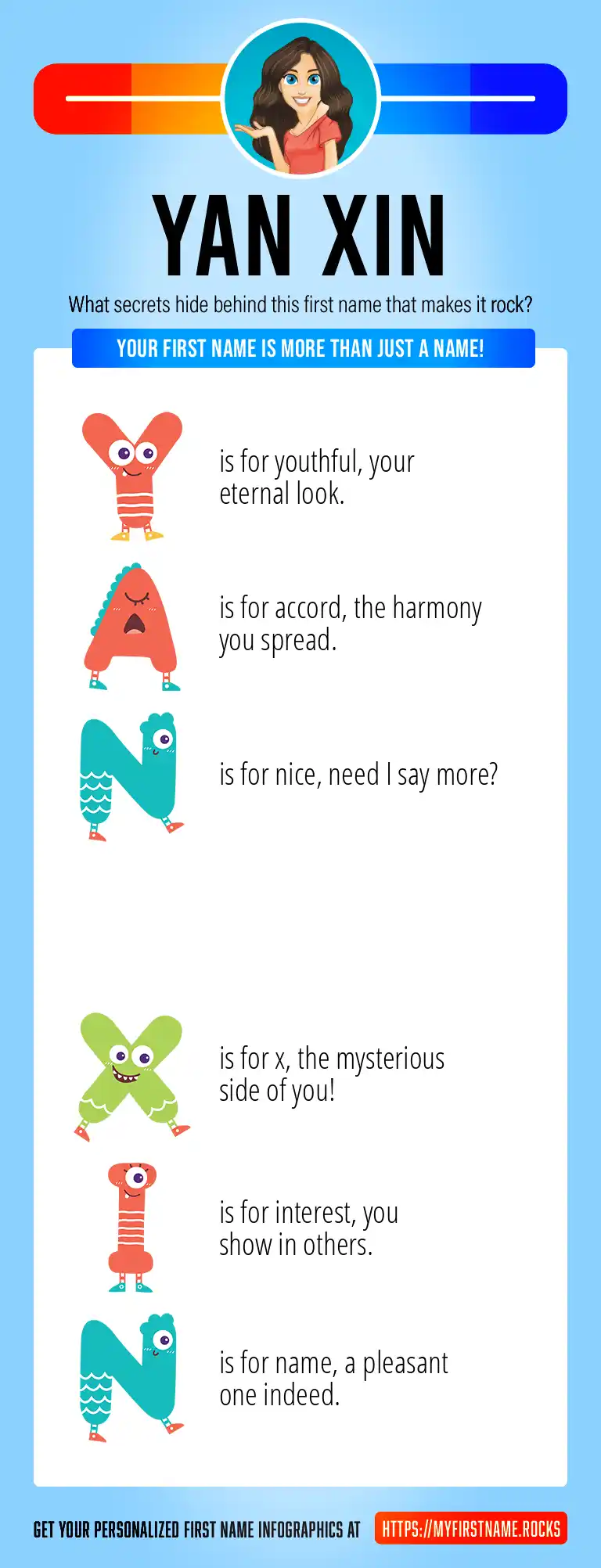 YAN XIN

What secrets hide behind this first name that makes it rock?

YOUR FIRST NAME IS MORE THAN JUST A NAME!

Y is for youthful, your eternal look.

A is for accord, the harmony you spread.

N is for nice, need I say more?

X is for x, the mysterious side of you!

I is for interest, you show in others.

N is for name, a pleasant one indeed.

GET YOUR PERSONALIZED FIRST NAME INFOGRAPHICS AT HTTPS://MYFIRSTNAME.ROCKS