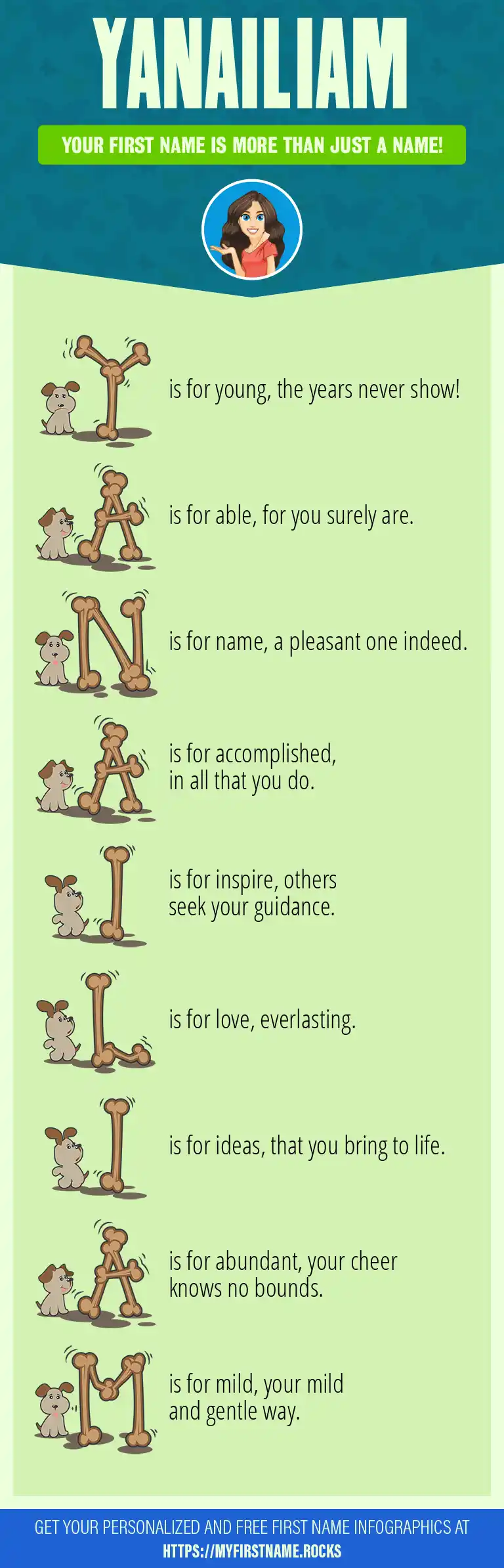 YANAILIAM

YOUR FIRST NAME IS MORE THAN JUST A NAME!

Y is for young, the years never show!

A is for able, for you surely are.

N is for name, a pleasant one indeed.

A is for accomplished, in all that you do.

I is for inspire, others seek your guidance.

L is for love, everlasting.

I is for ideas, that you bring to life.

A is for abundant, your cheer knows no bounds.

M is for mild, your mild and gentle way.

GET YOUR PERSONALIZED AND FREE FIRST NAME INFOGRAPHICS AT HTTPS://MYFIRSTNAME.ROCKS