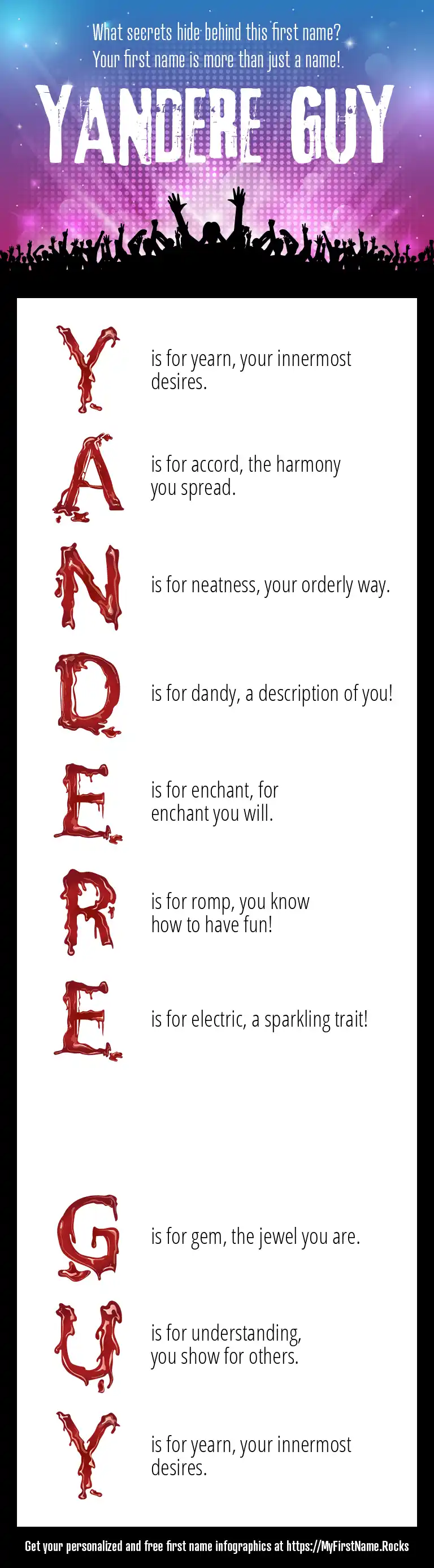 What secrets hide behind this first name?
Your first name is more than just a name!

YANDERE GUY

Y is for yearn, your innermost desires.

A is for accord, the harmony you spread.

N is for neatness, your orderly way.

D is for dandy, a description of you!

E is for enchant, for enchant you will.

R is for romp, you know how to have fun!

E is for electric, a sparkling trait!

G is for gem, the jewel you are.

U is for understanding, you show for others.

Y is for yearn, your innermost desires.

Get your personalized and free first name infographics at https://MyFirstName.Rocks