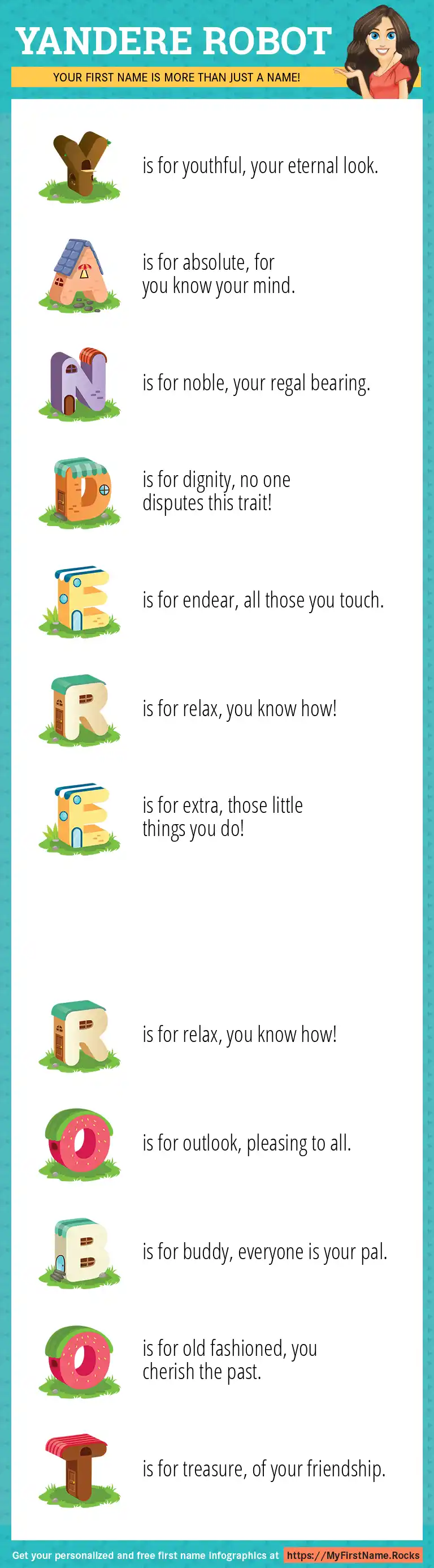 YANDERE ROBOT

YOUR FIRST NAME IS MORE THAN JUST A NAME!

Y is for youthful, your eternal look.

A is for absolute, for you know your mind.

N is for noble, your regal bearing.

D is for dignity, no one disputes this trait!

E is for endear, all those you touch.

R is for relax, you know how!

E is for extra, those little things you do!

R is for relax, you know how!

O is for outlook, pleasing to all.

B is for buddy, everyone is your pal.

O is for old fashioned, you cherish the past.

T is for treasure, of your friendship.

Get your personalized and free first name infographics at https://MyFirstName.Rocks