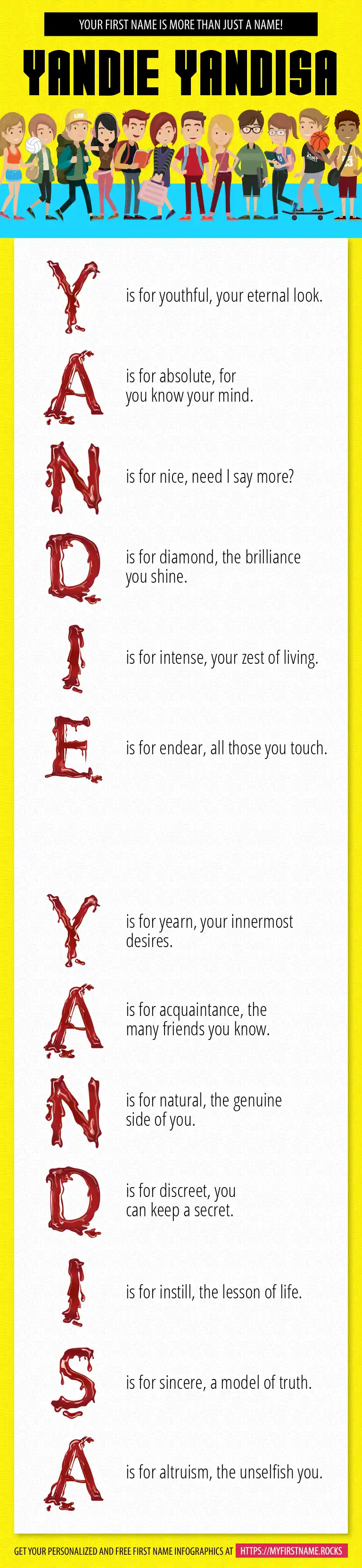 YOUR FIRST NAME IS MORE THAN JUST A NAME!

YANDIE YANDISA

Y is for youthful, your eternal look.

A is for absolute, for you know your mind.

N is for nice, need I say more?

D is for diamond, the brilliance you shine.

I is for intense, your zest of living.

E is for endear, all those you touch.

Y is for yearn, your innermost desires.

A is for acquaintance, the many friends you know.

N is for natural, the genuine side of you.

D is for discreet, you can keep a secret.

I is for instill, the lesson of life.

S is for sincere, a model of truth.

A is for altruism, the unselfish you.

GET YOUR PERSONALIZED AND FREE FIRST NAME INFOGRAPHICS AT HTTPS://MYFIRSTNAME.ROCKS