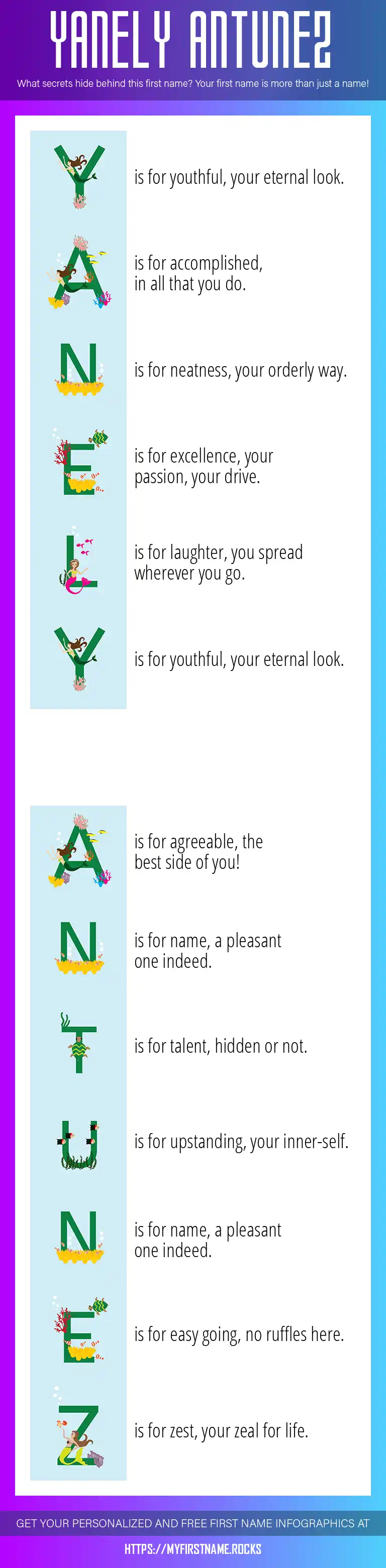 YANELY ANTUNEZ

What secrets hide behind this first name? Your first name is more than just a name!

Y is for youthful, your eternal look.

A is for accomplished, in all that you do.

N is for neatness, your orderly way.

E is for excellence, your passion, your drive.

L is for laughter, you spread wherever you go.

Y is for youthful, your eternal look.

A is for agreeable, the best side of you!

N is for name, a pleasant one indeed.

T is for talent, hidden or not.

U is for upstanding, your inner-self.

N is for name, a pleasant one indeed.

E is for easy going, no ruffles here.

Z is for zest, your zeal for life.

GET YOUR PERSONALIZED AND FREE FIRST NAME INFOGRAPHICS AT

HTTPS://MYFIRSTNAME.ROCKS