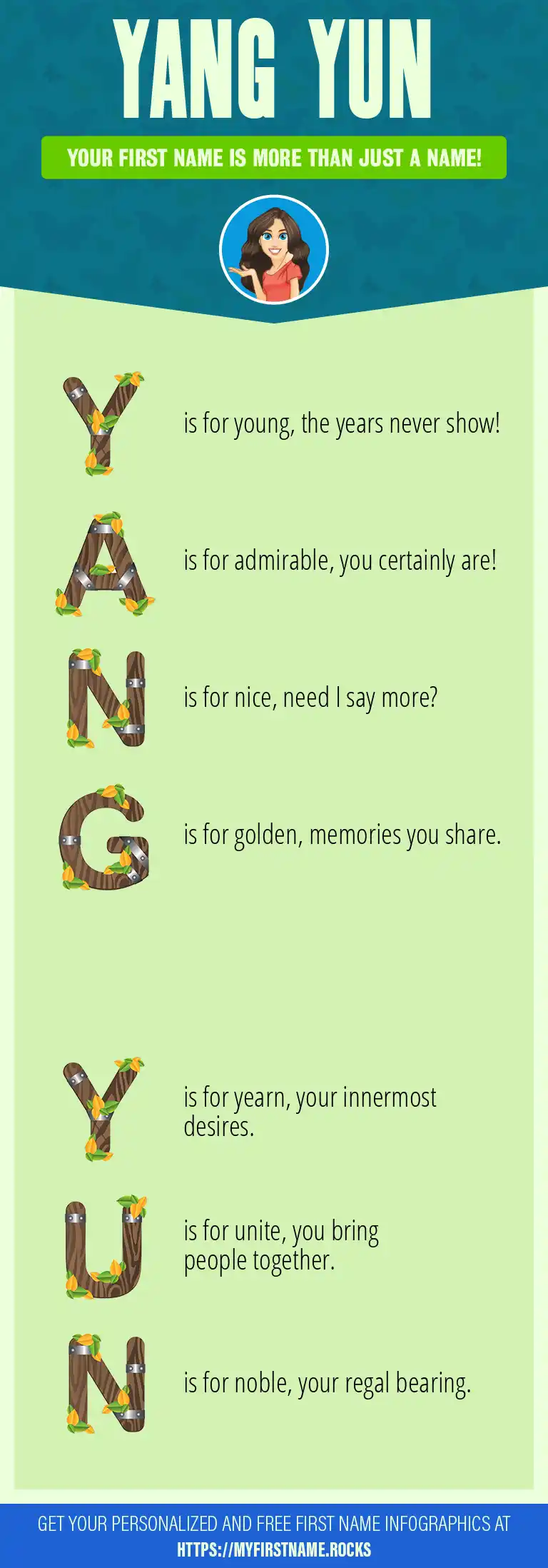 YANG YUN

YOUR FIRST NAME IS MORE THAN JUST A NAME!

Y is for young, the years never show!

A is for admirable, you certainly are!

N is for nice, need I say more?

G is for golden, memories you share.

Y is for yearn, your innermost desires.

U is for unite, you bring people together.

N is for noble, your regal bearing.

GET YOUR PERSONALIZED AND FREE FIRST NAME INFOGRAPHICS AT HTTPS://MYFIRSTNAME.ROCKS