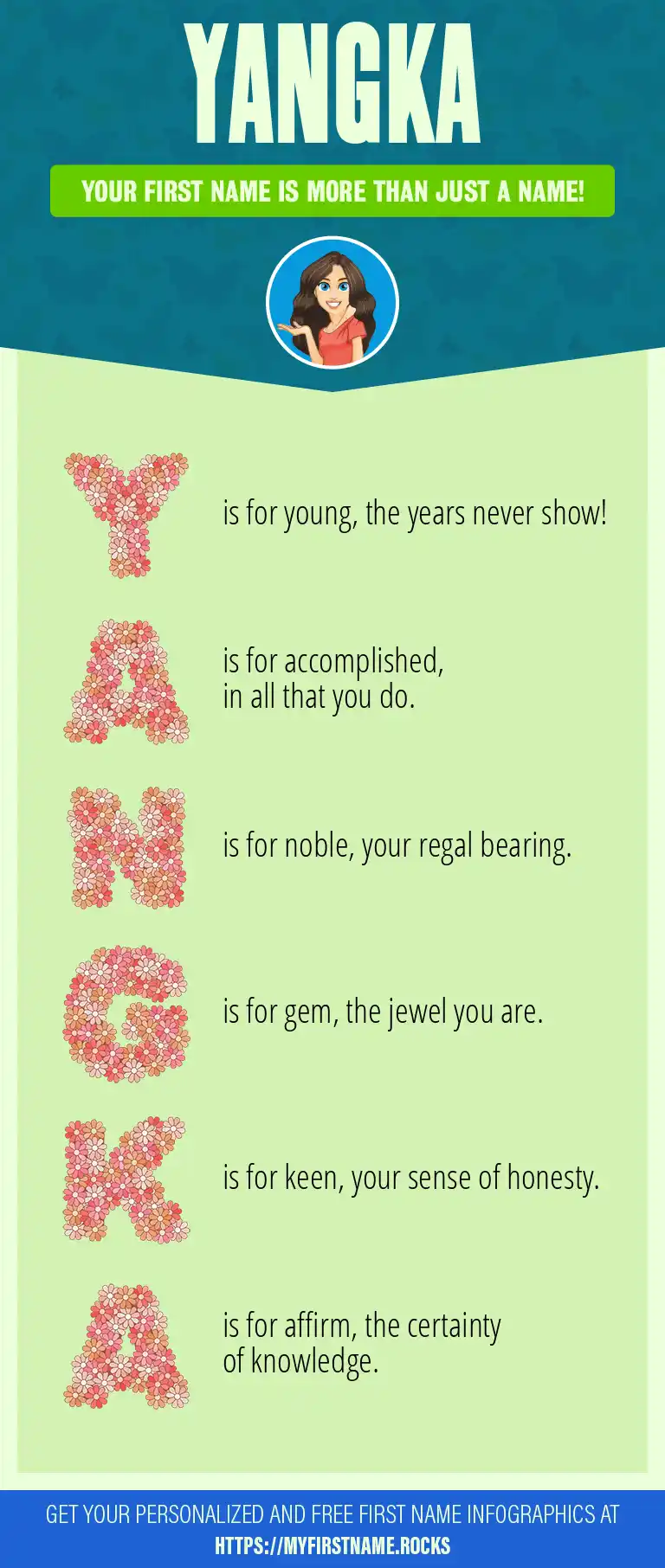 YANGKA

YOUR FIRST NAME IS MORE THAN JUST A NAME!

Y is for young, the years never show!

A is for accomplished, in all that you do.

N is for noble, your regal bearing.

G is for gem, the jewel you are.

K is for keen, your sense of honesty.

A is for affirm, the certainty of knowledge.

GET YOUR PERSONALIZED AND FREE FIRST NAME INFOGRAPHICS AT HTTPS://MYFIRSTNAME.ROCKS