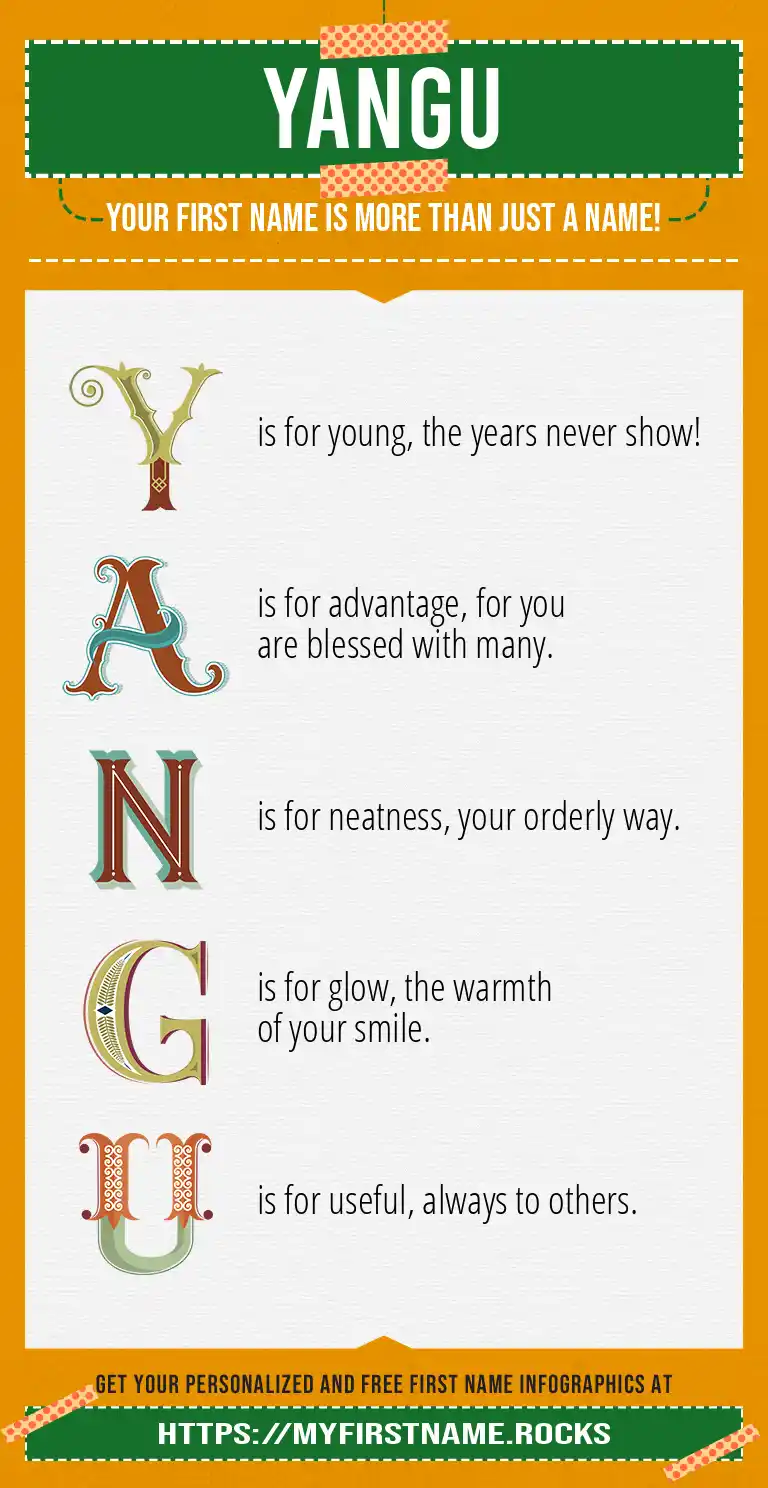 YANGU

YOUR FIRST NAME IS MORE THAN JUST A NAME!

Y is for young, the years never show!

A is for advantage, for you are blessed with many.

N is for neatness, your orderly way.

G is for glow, the warmth of your smile.

U is for useful, always to others.

GET YOUR PERSONALIZED AND FREE FIRST NAME INFOGRAPHICS AT

HTTPS://MYFIRSTNAME.ROCKS