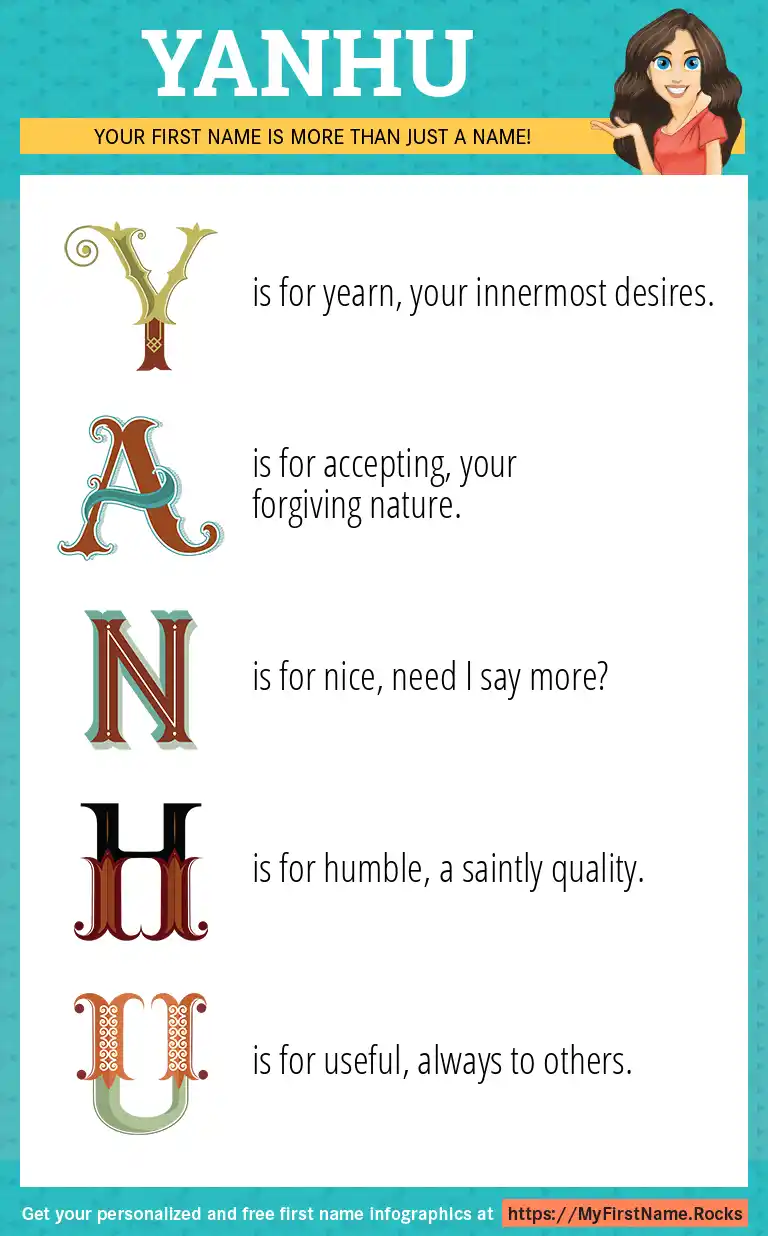 YANHU

YOUR FIRST NAME IS MORE THAN JUST A NAME!

Y is for yearn, your innermost desires.

A is for accepting, your forgiving nature.

N is for nice, need I say more?

H is for humble, a saintly quality.

U is for useful, always to others.

Get your personalized and free first name infographics at https://MyFirstName.Rocks