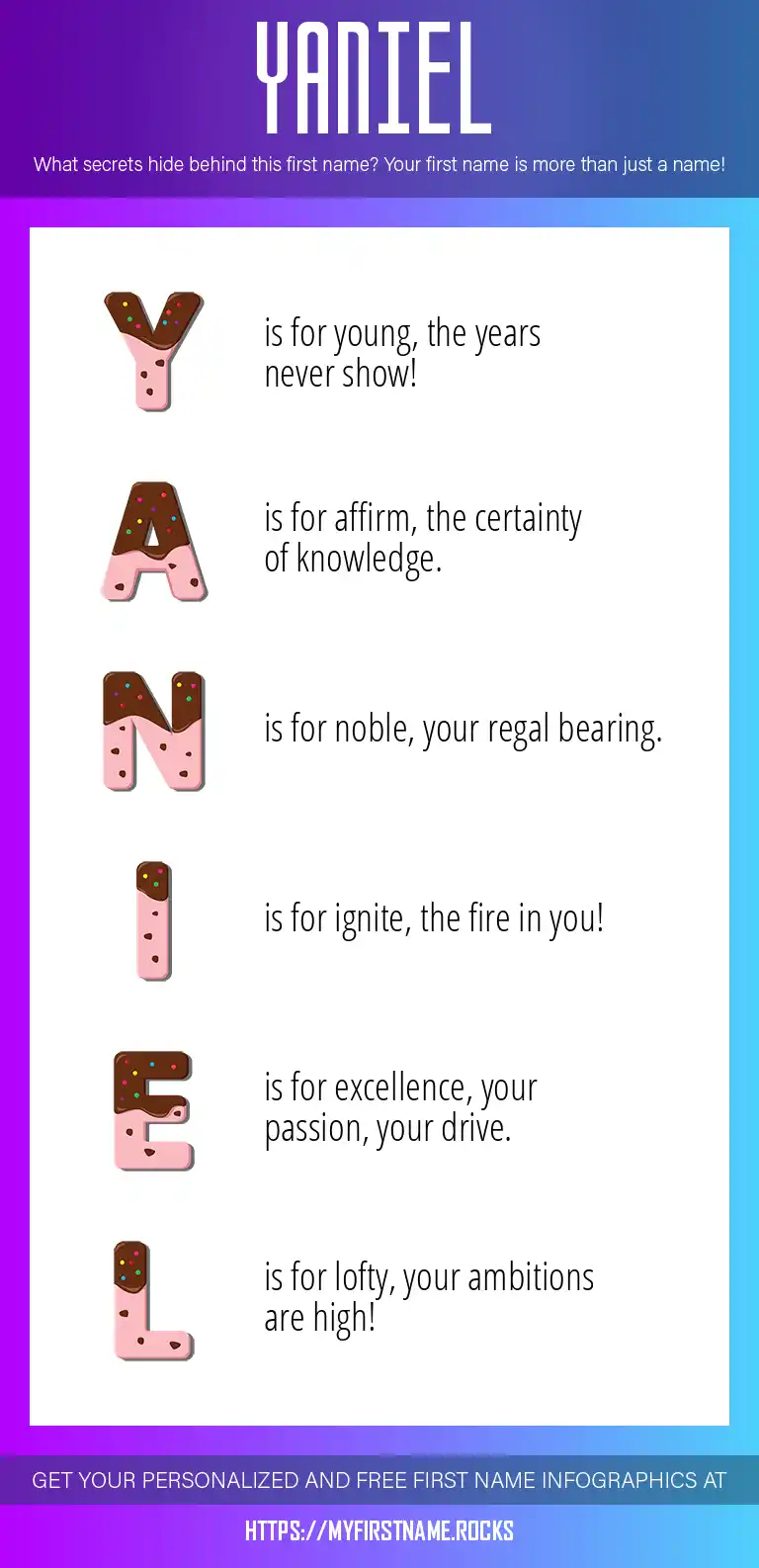 YANIEL

What secrets hide behind this first name? Your first name is more than just a name!

Y is for young, the years never show!

A is for affirm, the certainty of knowledge.

N is for noble, your regal bearing.

I is for ignite, the fire in you!

E is for excellence, your passion, your drive.

L is for lofty, your ambitions are high!

GET YOUR PERSONALIZED AND FREE FIRST NAME INFOGRAPHICS AT

HTTPS://MYFIRSTNAME.ROCKS