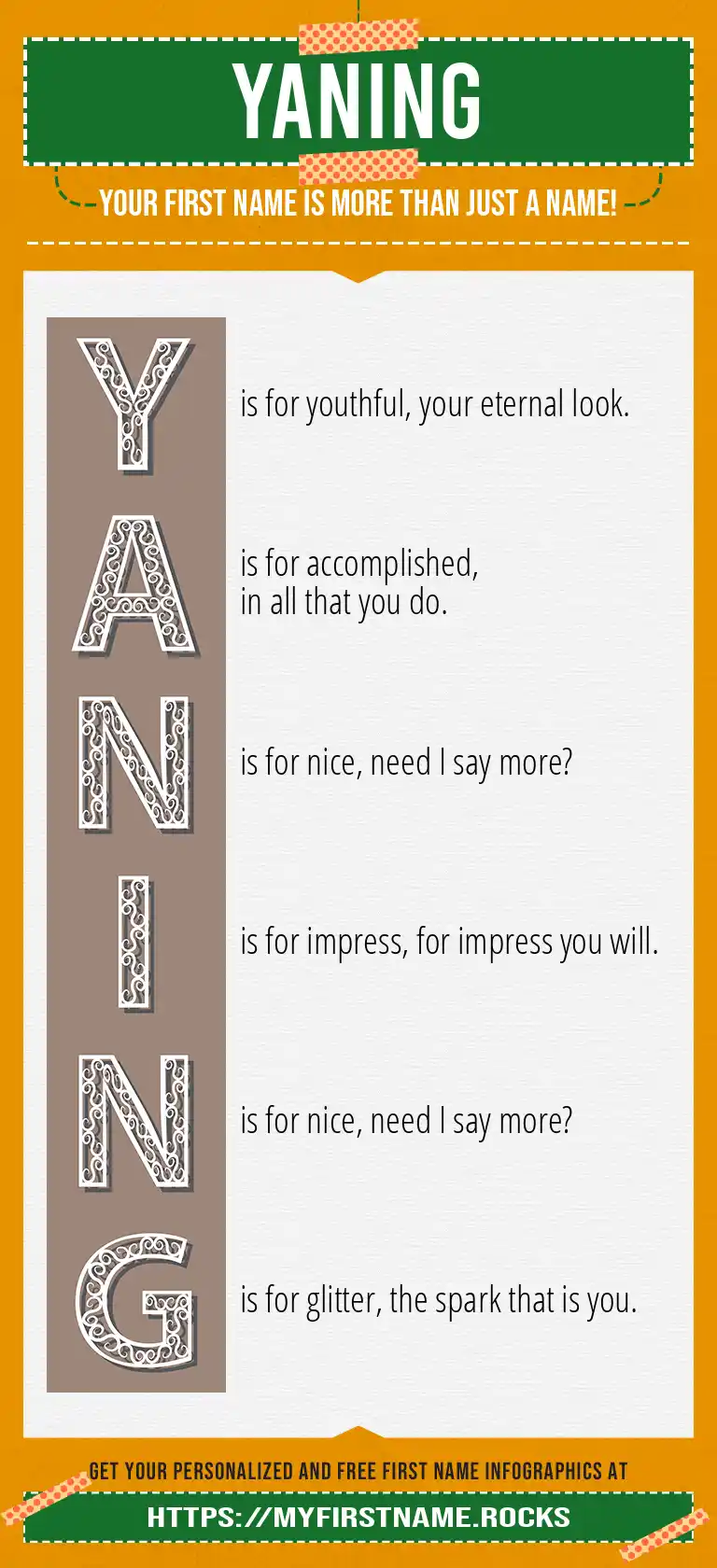 YANING

YOUR FIRST NAME IS MORE THAN JUST A NAME!

Y is for youthful, your eternal look.

A is for accomplished, in all that you do.

N is for nice, need I say more?

I is for impress, for impress you will.

N is for nice, need I say more?

G is for glitter, the spark that is you.

GET YOUR PERSONALIZED AND FREE FIRST NAME INFOGRAPHICS AT

HTTPS://MYFIRSTNAME.ROCKS