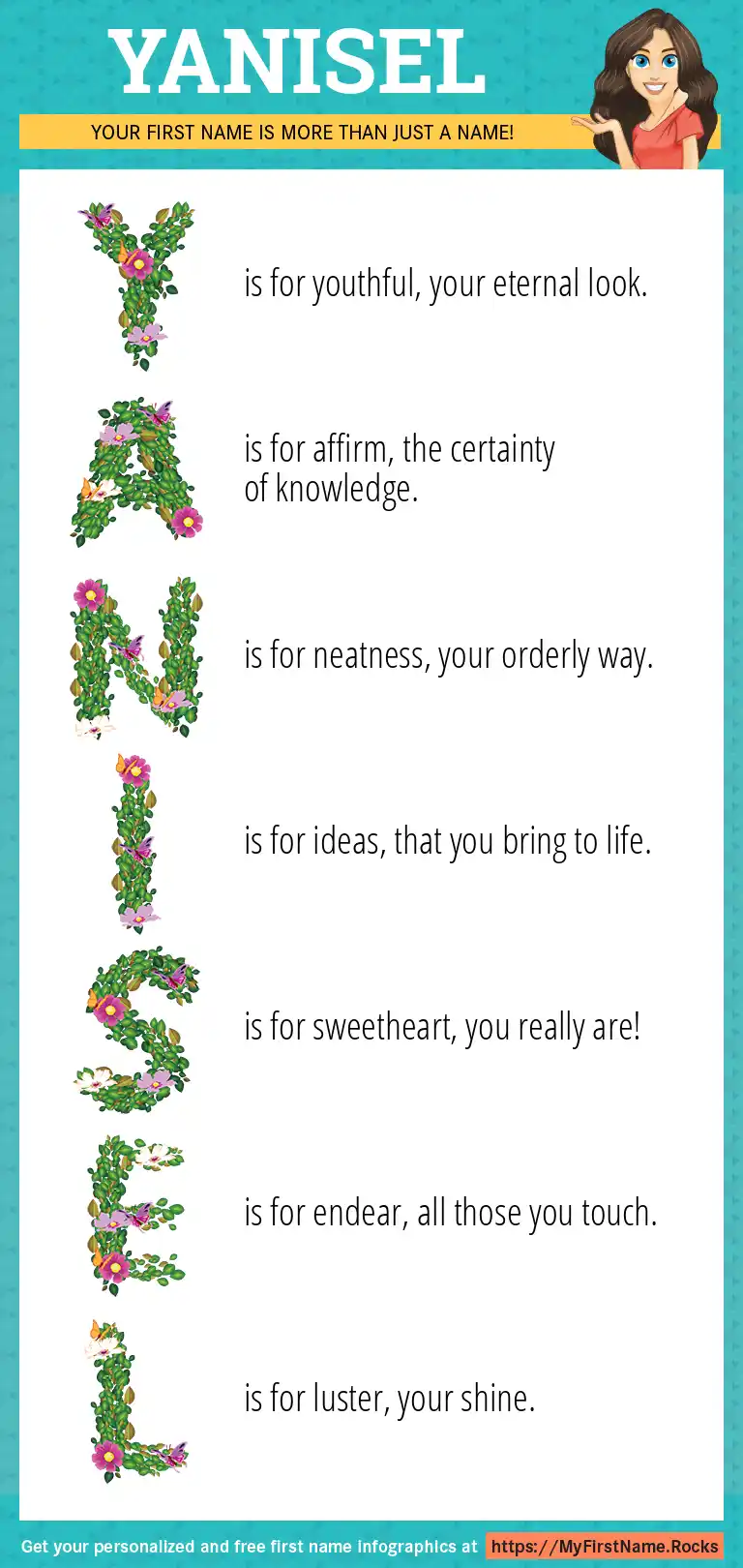 YANISEL

YOUR FIRST NAME IS MORE THAN JUST A NAME!

Y is for youthful, your eternal look.

A is for affirm, the certainty of knowledge.

N is for neatness, your orderly way.

I is for ideas, that you bring to life.

S is for sweetheart, you really are!

E is for endear, all those you touch.

L is for luster, your shine.

Get your personalized and free first name infographics at https://MyFirstName.Rocks