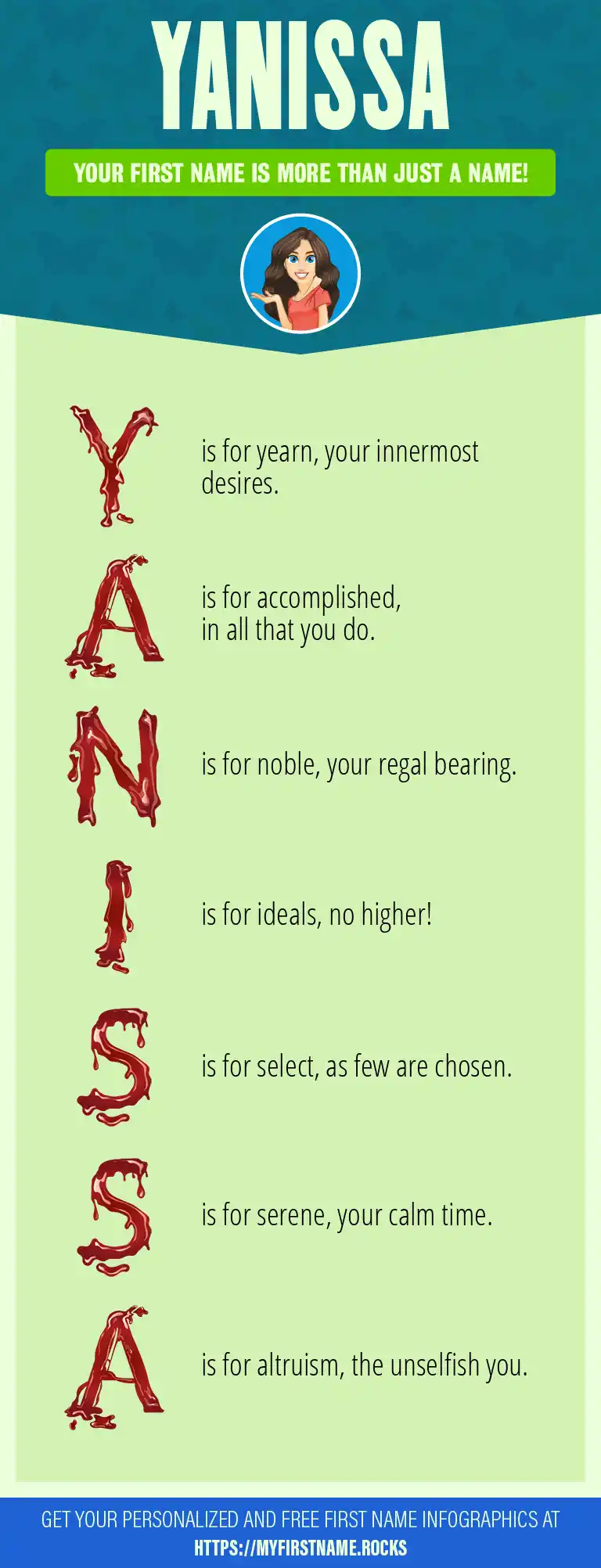 YANISSA

YOUR FIRST NAME IS MORE THAN JUST A NAME!

Y is for yearn, your innermost desires.

A is for accomplished, in all that you do.

N is for noble, your regal bearing.

I is for ideals, no higher!

S is for select, as few are chosen.

S is for serene, your calm time.

A is for altruism, the unselfish you.

GET YOUR PERSONALIZED AND FREE FIRST NAME INFOGRAPHICS AT HTTPS://MYFIRSTNAME.ROCKS