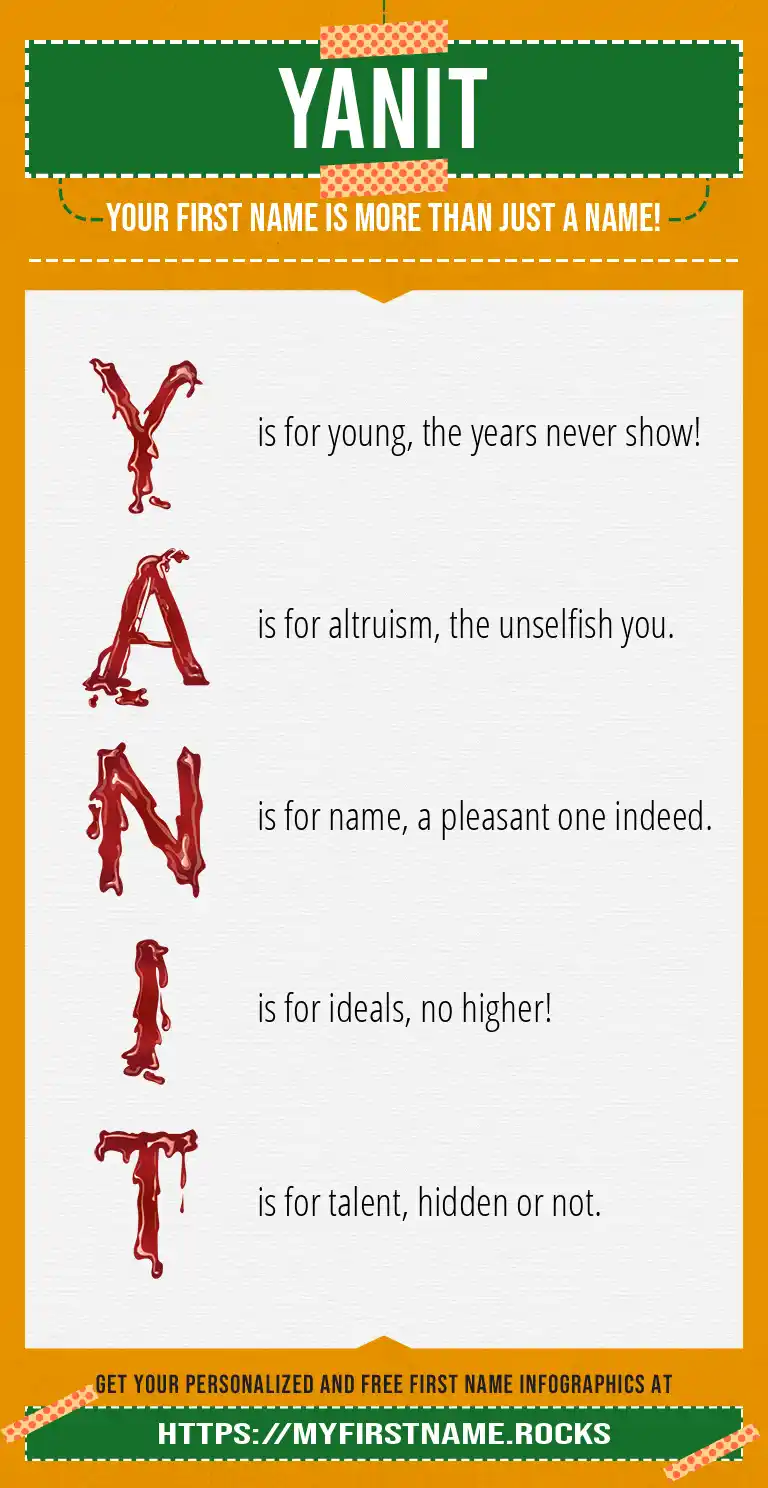 YANIT

YOUR FIRST NAME IS MORE THAN JUST A NAME!

Y is for young, the years never show!

A is for altruism, the unselfish you.

N is for name, a pleasant one indeed.

I is for ideals, no higher!

T is for talent, hidden or not.

GET YOUR PERSONALIZED AND FREE FIRST NAME INFOGRAPHICS AT

HTTPS://MYFIRSTNAME.ROCKS