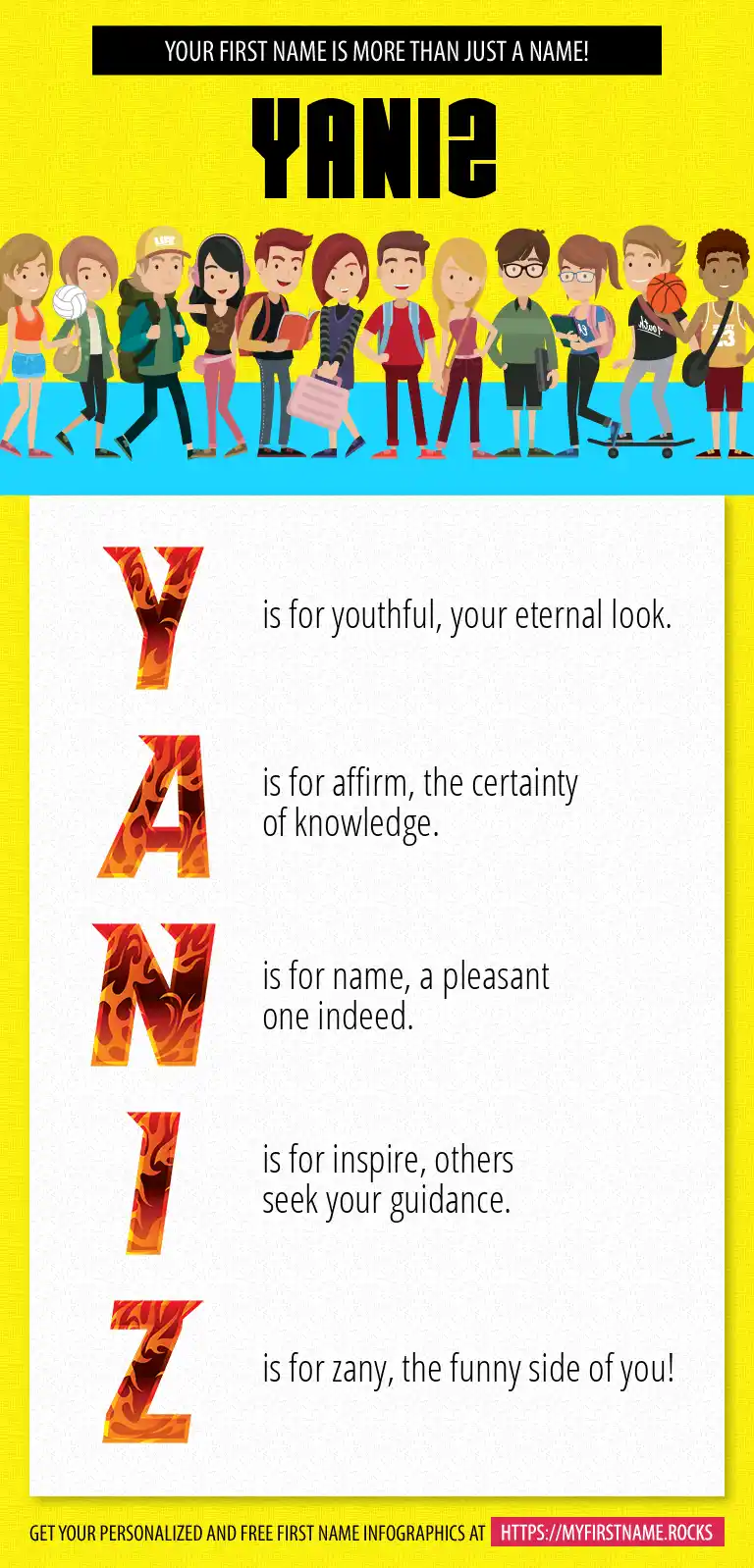 YOUR FIRST NAME IS MORE THAN JUST A NAME!

YANIZ

Y is for youthful, your eternal look.

A is for affirm, the certainty of knowledge.

N is for name, a pleasant one indeed.

I is for inspire, others seek your guidance.

Z is for zany, the funny side of you!

GET YOUR PERSONALIZED AND FREE FIRST NAME INFOGRAPHICS AT HTTPS://MYFIRSTNAME.ROCKS