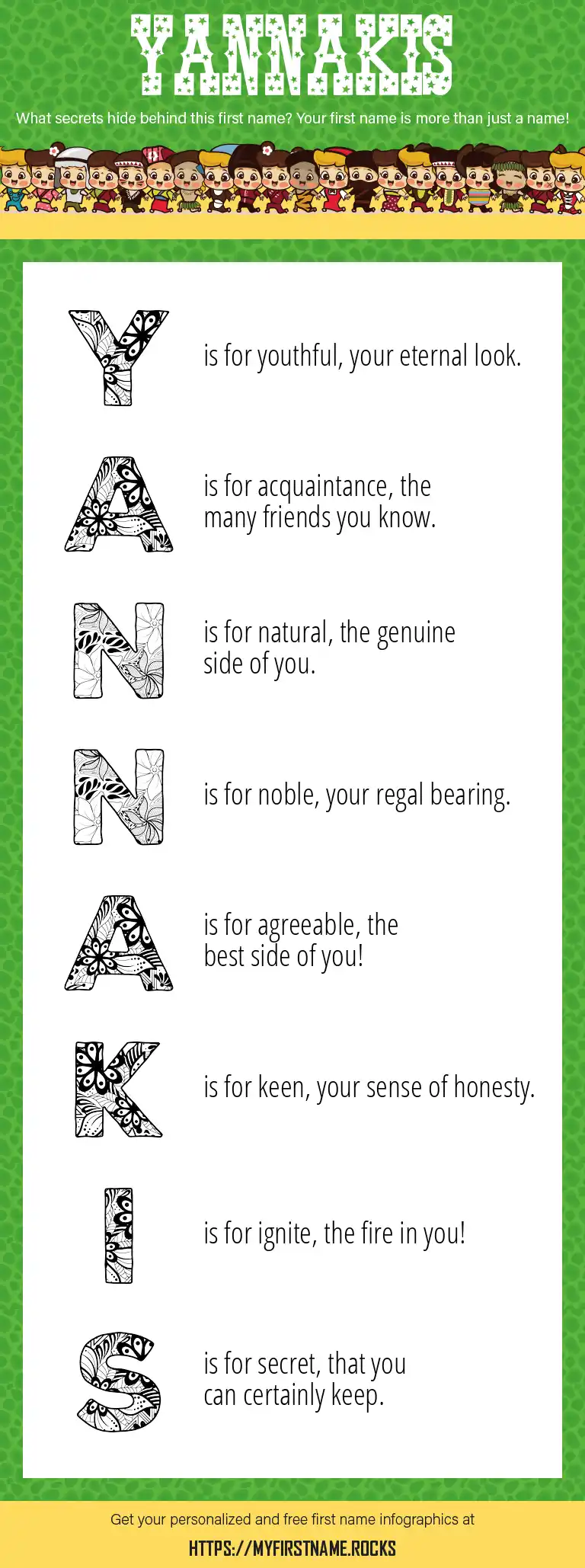 YANNAKIS

What secrets hide behind this first name? Your first name is more than just a name!

Y is for youthful, your eternal look.

A is for acquaintance, the many friends you know.

N is for natural, the genuine side of you.

N is for noble, your regal bearing.

A is for agreeable, the best side of you!

K is for keen, your sense of honesty.

I is for ignite, the fire in you!

S is for secret, that you can certainly keep.

Get your personalized and free first name infographics at

HTTPS://MYFIRSTNAME.ROCKS