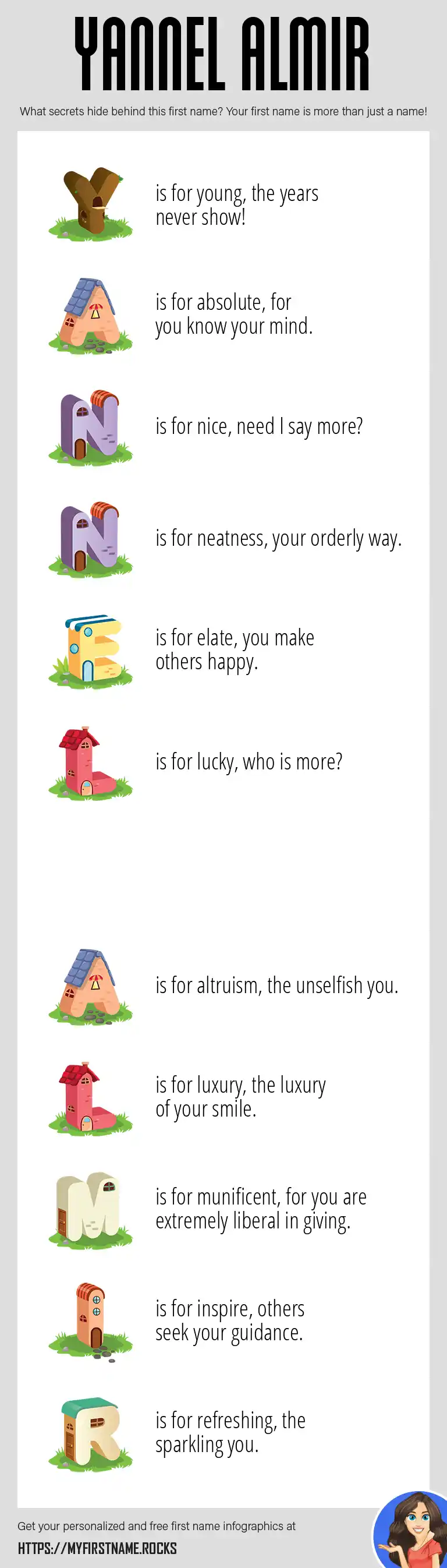 YANNEL ALMIR

What secrets hide behind this first name? Your first name is more than just a name!

Y is for young, the years never show!

A is for absolute, for you know your mind.

N is for nice, need I say more?

N is for neatness, your orderly way.

E is for elate, you make others happy.

L is for lucky, who is more?

A is for altruism, the unselfish you.

L is for luxury, the luxury of your smile.

M is for munificent, for you are extremely liberal in giving.

I is for inspire, others seek your guidance.

R is for refreshing, the sparkling you.

Get your personalized and free first name infographics at

HTTPS://MYFIRSTNAME.ROCKS