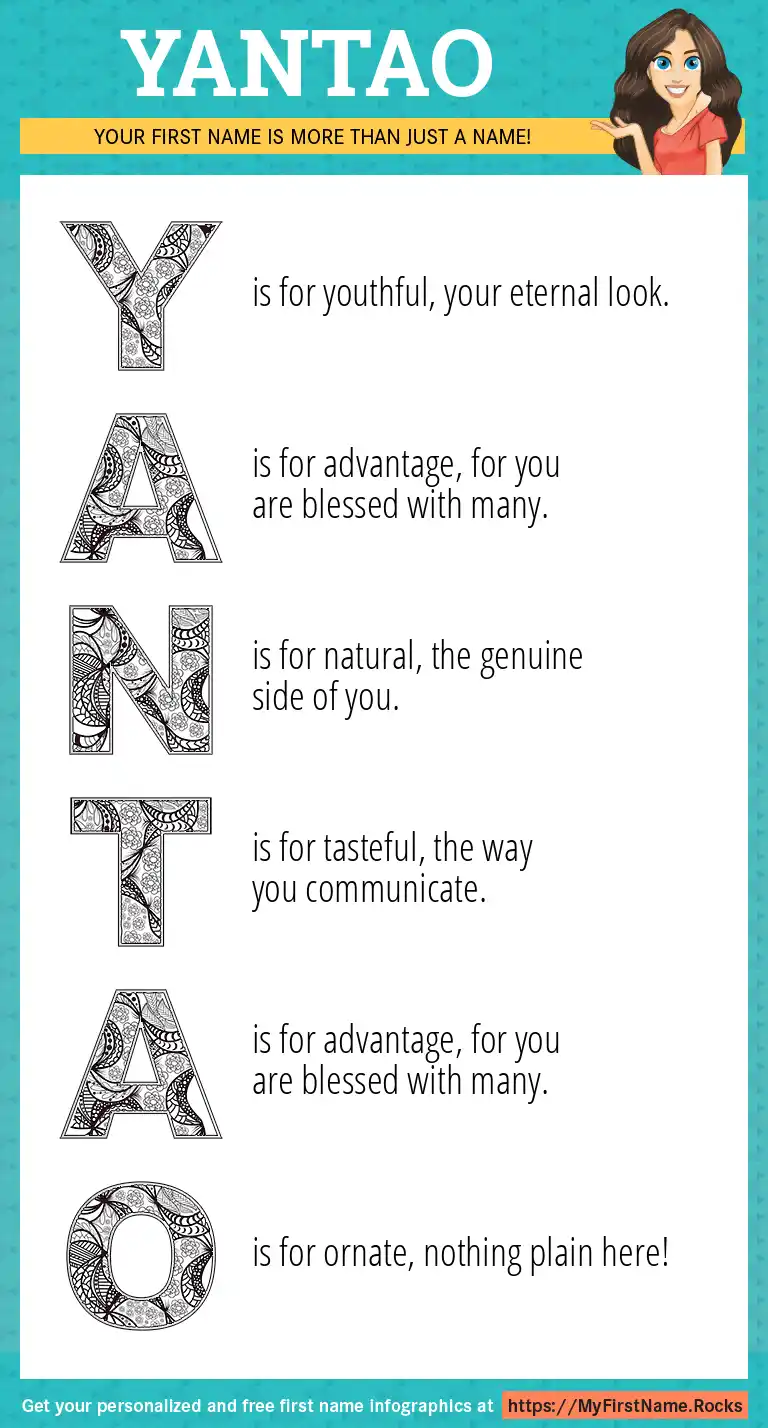 YANTAO

YOUR FIRST NAME IS MORE THAN JUST A NAME!

Y is for youthful, your eternal look.

A is for advantage, for you are blessed with many.

N is for natural, the genuine side of you.

T is for tasteful, the way you communicate.

A is for advantage, for you are blessed with many.

O is for ornate, nothing plain here!

Get your personalized and free first name infographics at https://MyFirstName.Rocks