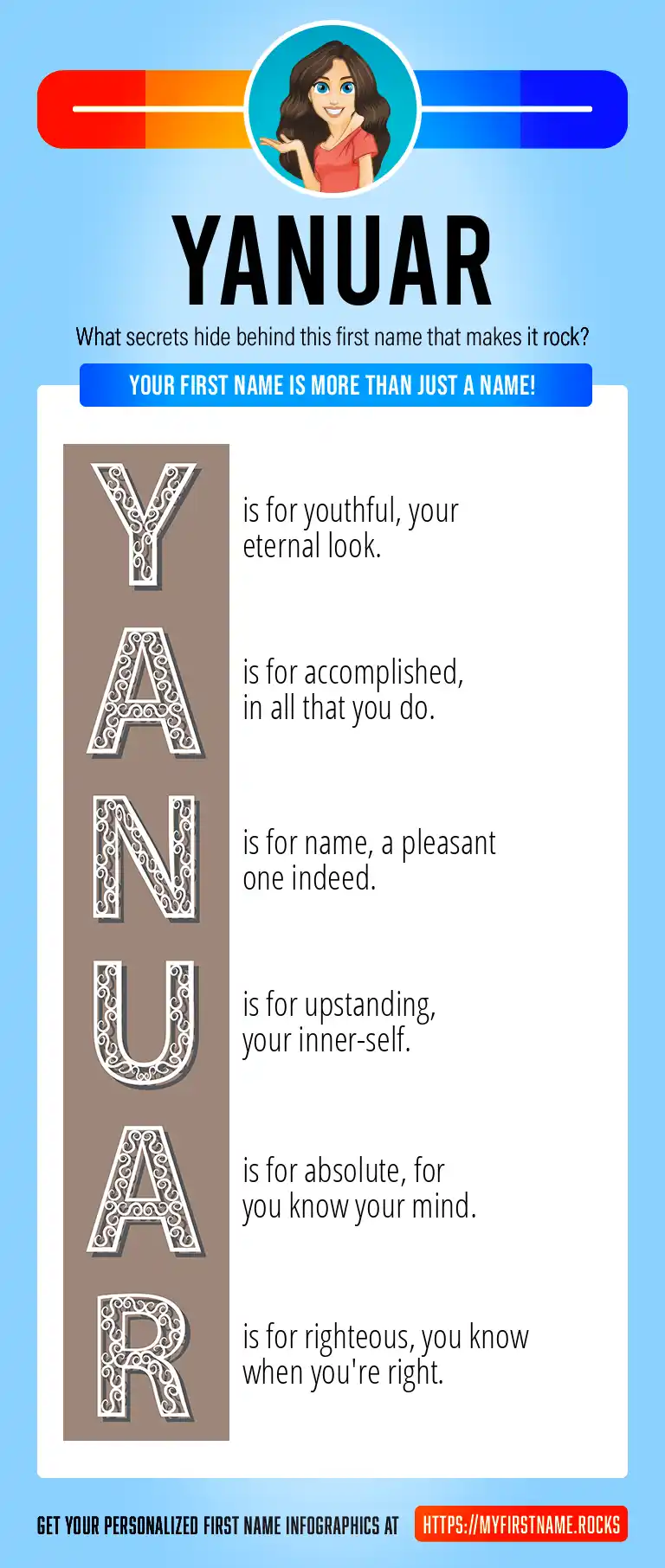 YANUAR

What secrets hide behind this first name that makes it rock?

YOUR FIRST NAME IS MORE THAN JUST A NAME!

Y is for youthful, your eternal look.

A is for accomplished, in all that you do.

N is for name, a pleasant one indeed.

U is for upstanding, your inner-self.

A is for absolute, for you know your mind.

R is for righteous, you know when you're right.

GET YOUR PERSONALIZED FIRST NAME INFOGRAPHICS AT HTTPS://MYFIRSTNAME.ROCKS