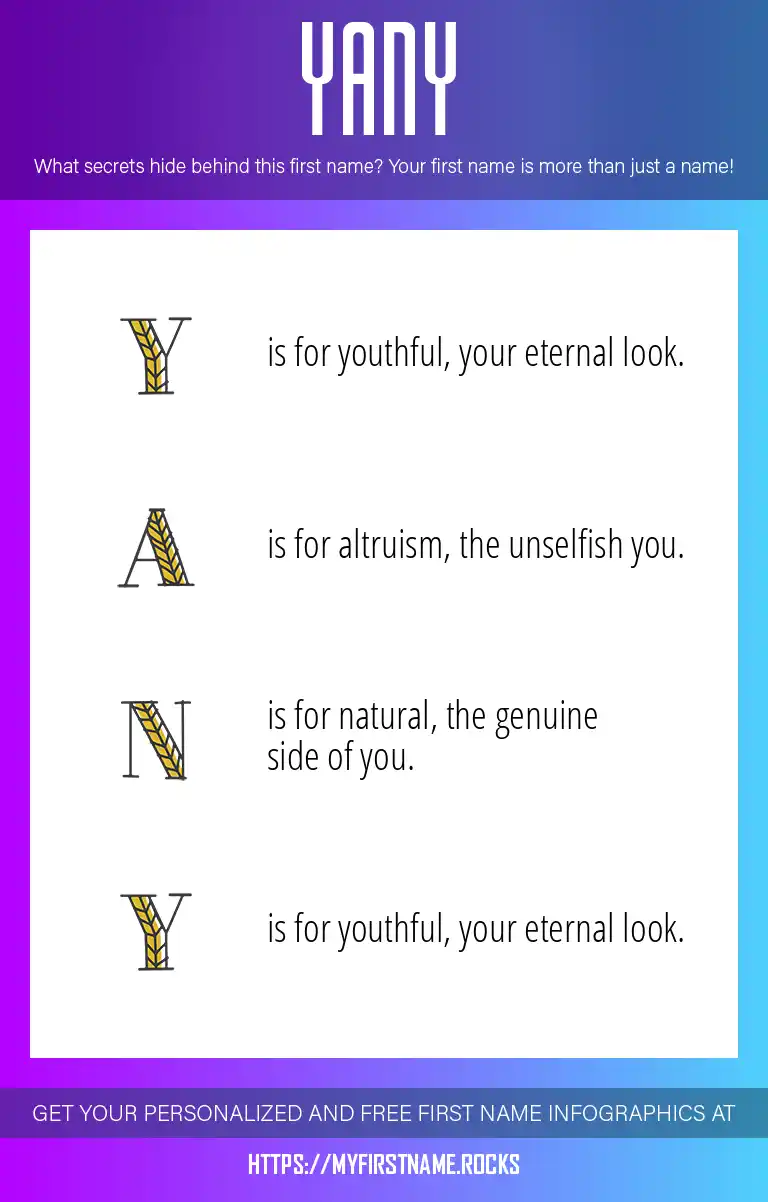 YANY

What secrets hide behind this first name? Your first name is more than just a name!

Y is for youthful, your eternal look.

A is for altruism, the unselfish you.

N is for natural, the genuine side of you.

Y is for youthful, your eternal look.

GET YOUR PERSONALIZED AND FREE FIRST NAME INFOGRAPHICS AT

HTTPS://MYFIRSTNAME.ROCKS