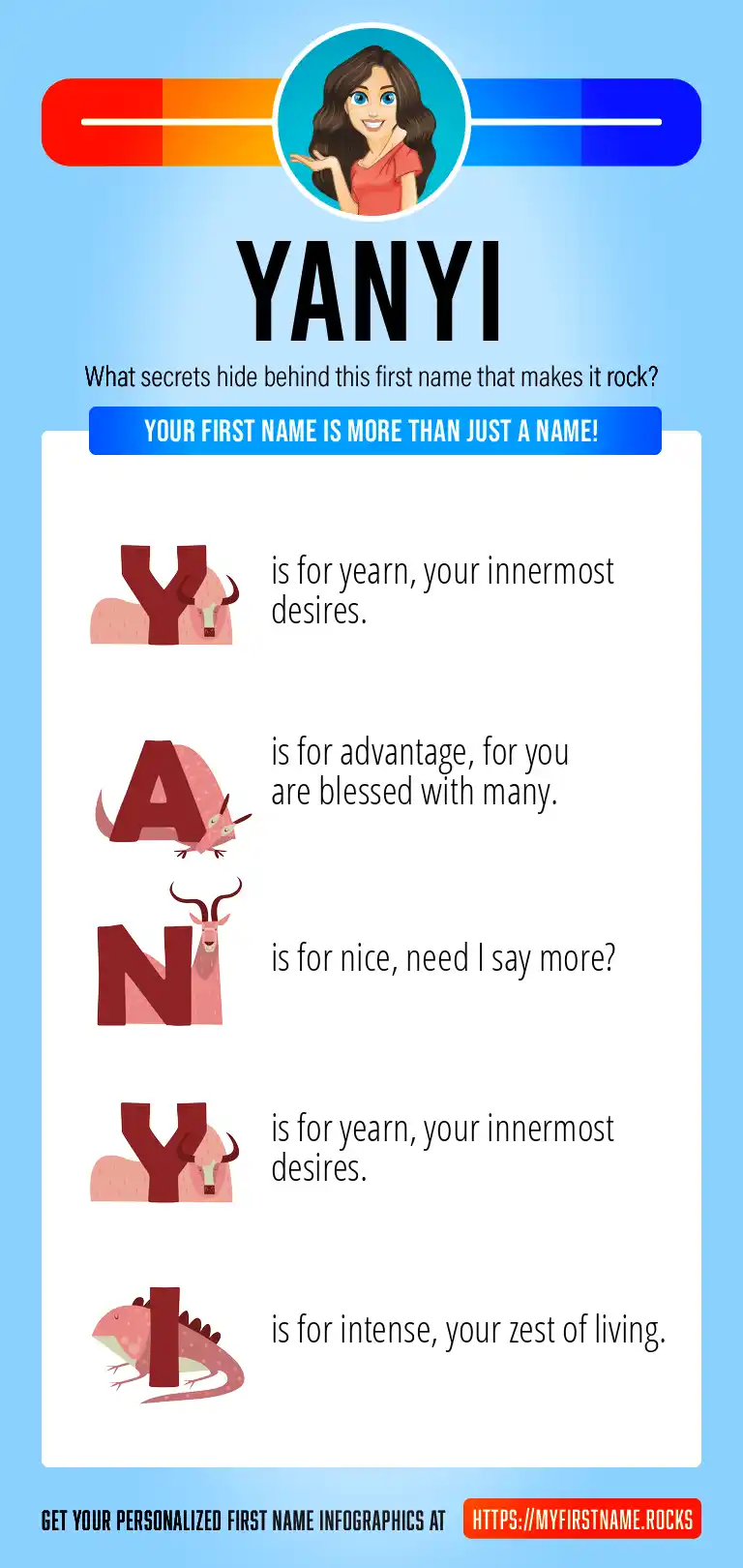 YANYI

What secrets hide behind this first name that makes it rock?

YOUR FIRST NAME IS MORE THAN JUST A NAME!

Y is for yearn, your innermost desires.

A is for advantage, for you are blessed with many.

N is for nice, need I say more?

Y is for yearn, your innermost desires.

I is for intense, your zest of living.

GET YOUR PERSONALIZED FIRST NAME INFOGRAPHICS AT HTTPS://MYFIRSTNAME.ROCKS