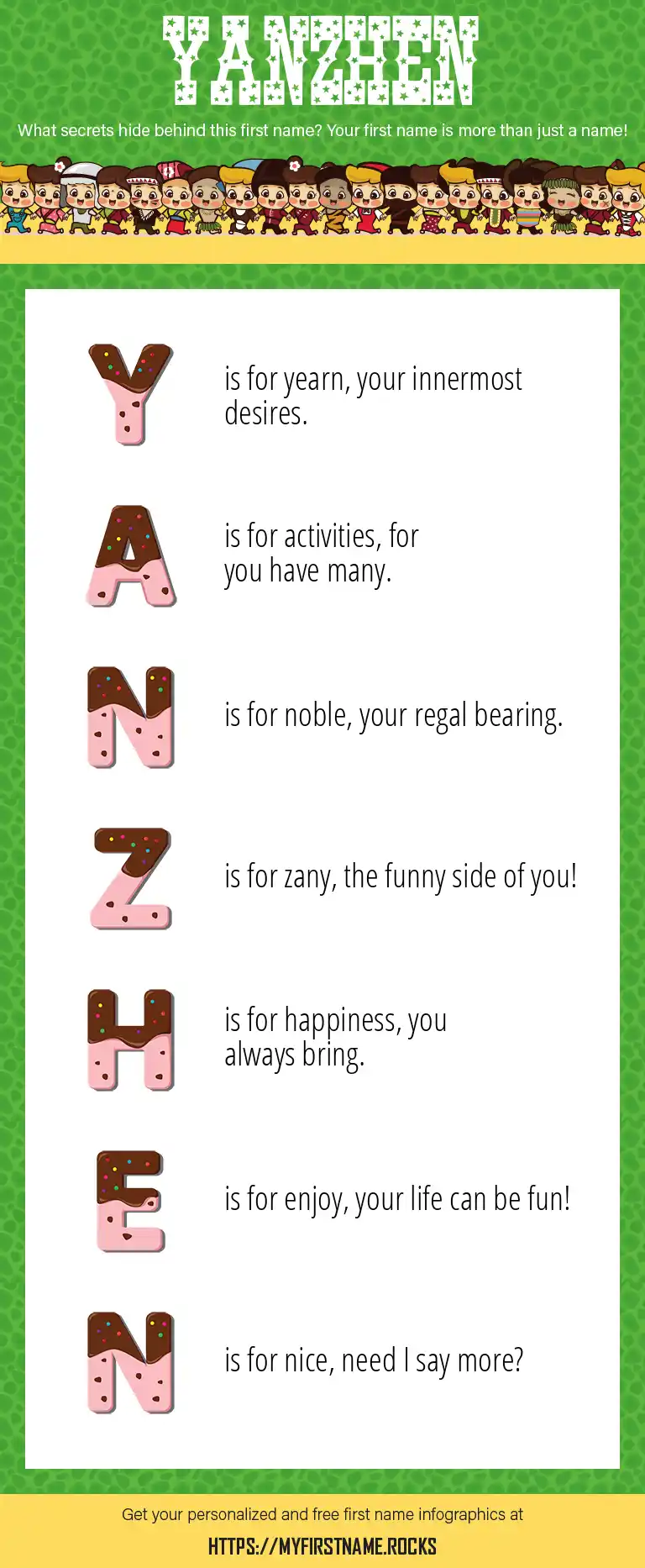 YANZHEN

What secrets hide behind this first name? Your first name is more than just a name!

Y is for yearn, your innermost desires.

A is for activities, for you have many.

N is for noble, your regal bearing.

Z is for zany, the funny side of you!

H is for happiness, you always bring.

E is for enjoy, your life can be fun!

N is for nice, need I say more?

Get your personalized and free first name infographics at

HTTPS://MYFIRSTNAME.ROCKS