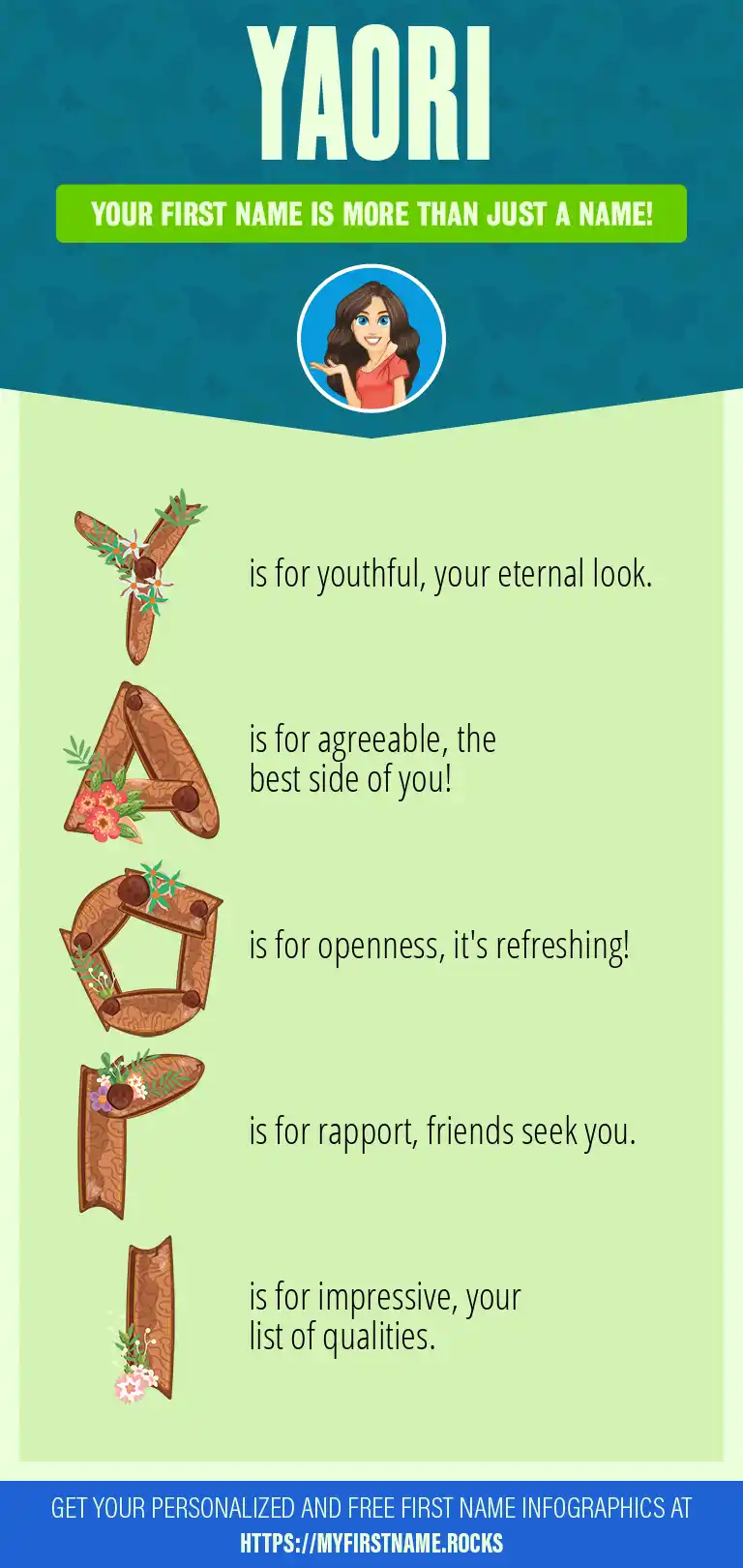 YAORI

YOUR FIRST NAME IS MORE THAN JUST A NAME!

Y is for youthful, your eternal look.

A is for agreeable, the best side of you!

O is for openness, it's refreshing!

R is for rapport, friends seek you.

I is for impressive, your list of qualities.

GET YOUR PERSONALIZED AND FREE FIRST NAME INFOGRAPHICS AT HTTPS://MYFIRSTNAME.ROCKS