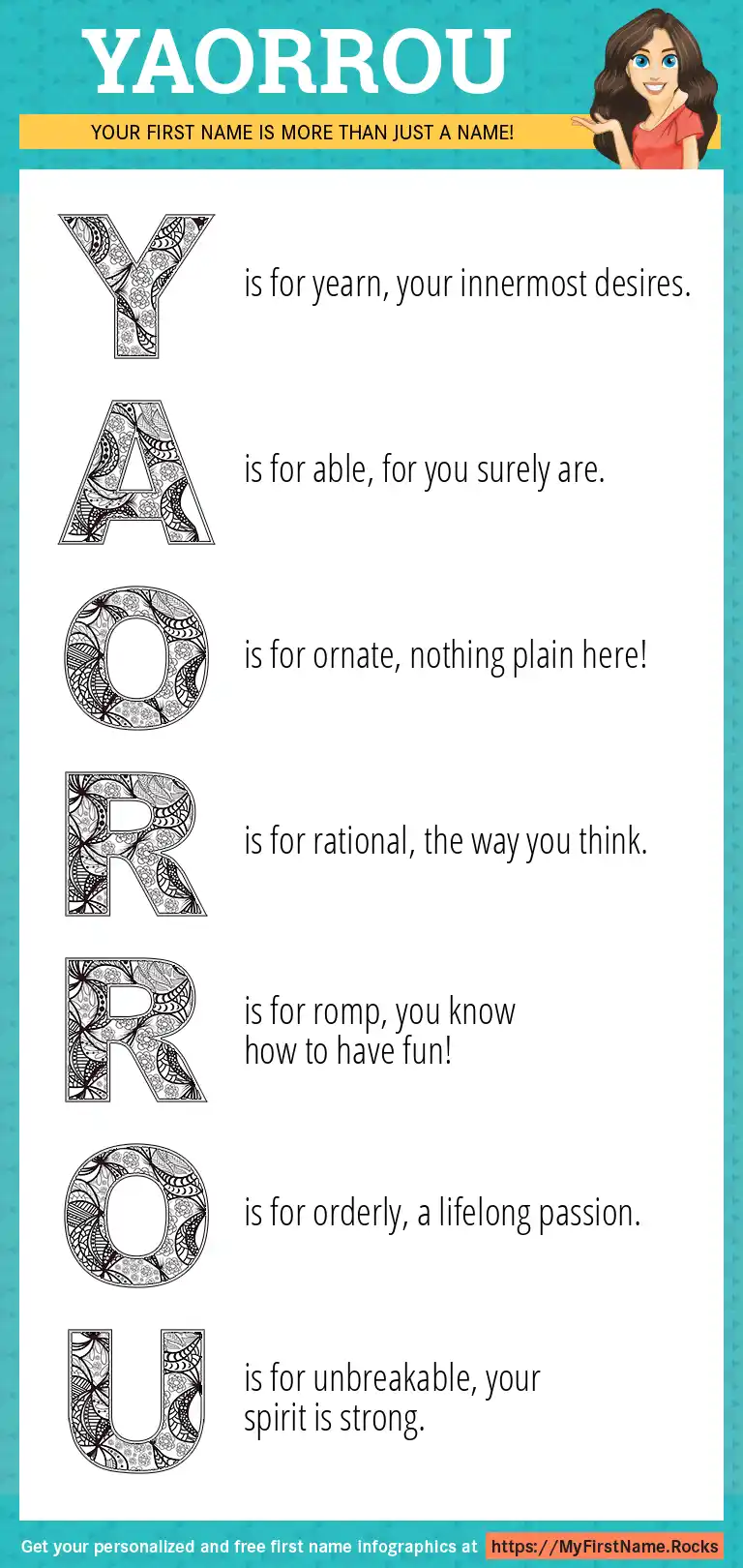 YAORROU

YOUR FIRST NAME IS MORE THAN JUST A NAME!

Y is for yearn, your innermost desires.

A is for able, for you surely are.

O is for ornate, nothing plain here!

R is for rational, the way you think.

R is for romp, you know how to have fun!

O is for orderly, a lifelong passion.

U is for unbreakable, your spirit is strong.

Get your personalized and free first name infographics at https://MyFirstName.Rocks