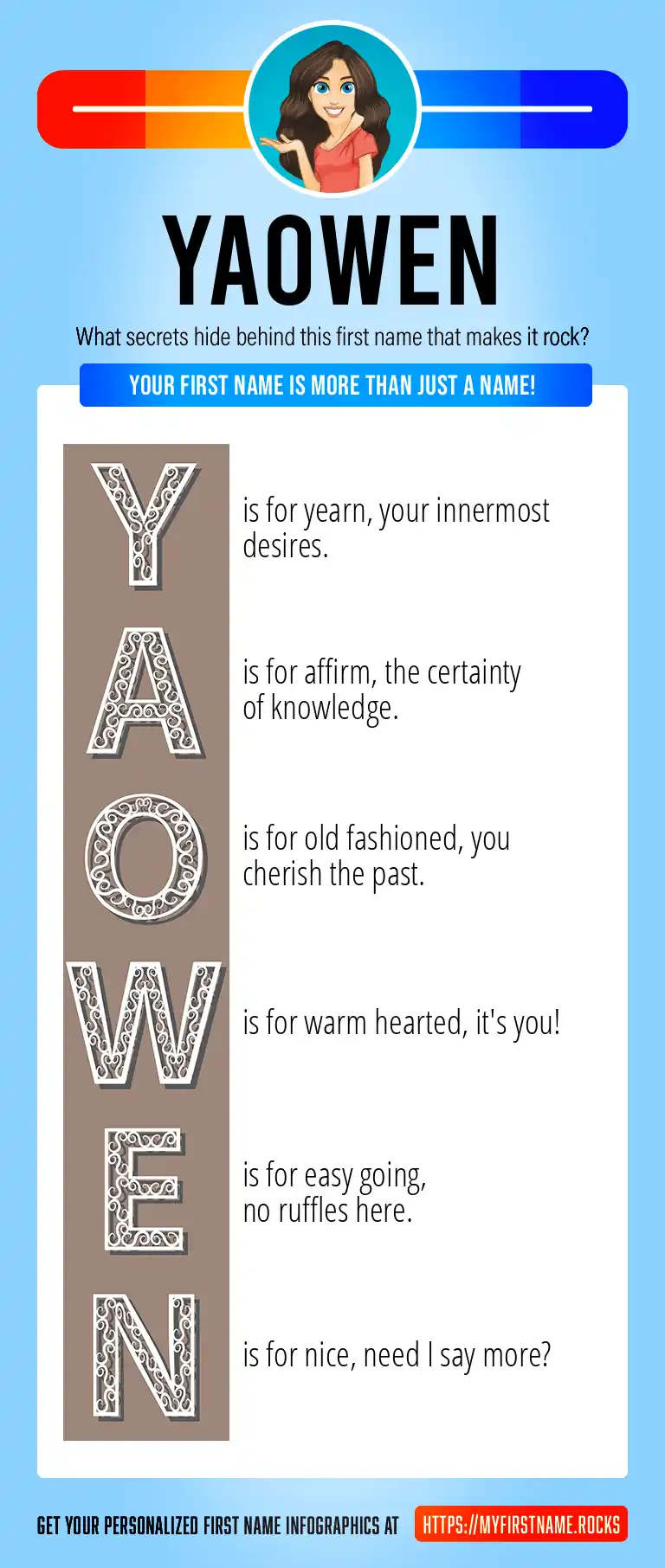 YAOWEN

What secrets hide behind this first name that makes it rock?

YOUR FIRST NAME IS MORE THAN JUST A NAME!

Y is for yearn, your innermost desires.

A is for affirm, the certainty of knowledge.

O is for old fashioned, you cherish the past.

W is for warm hearted, it's you!

E is for easy going, no ruffles here.

N is for nice, need I say more?

GET YOUR PERSONALIZED FIRST NAME INFOGRAPHICS AT HTTPS://MYFIRSTNAME.ROCKS