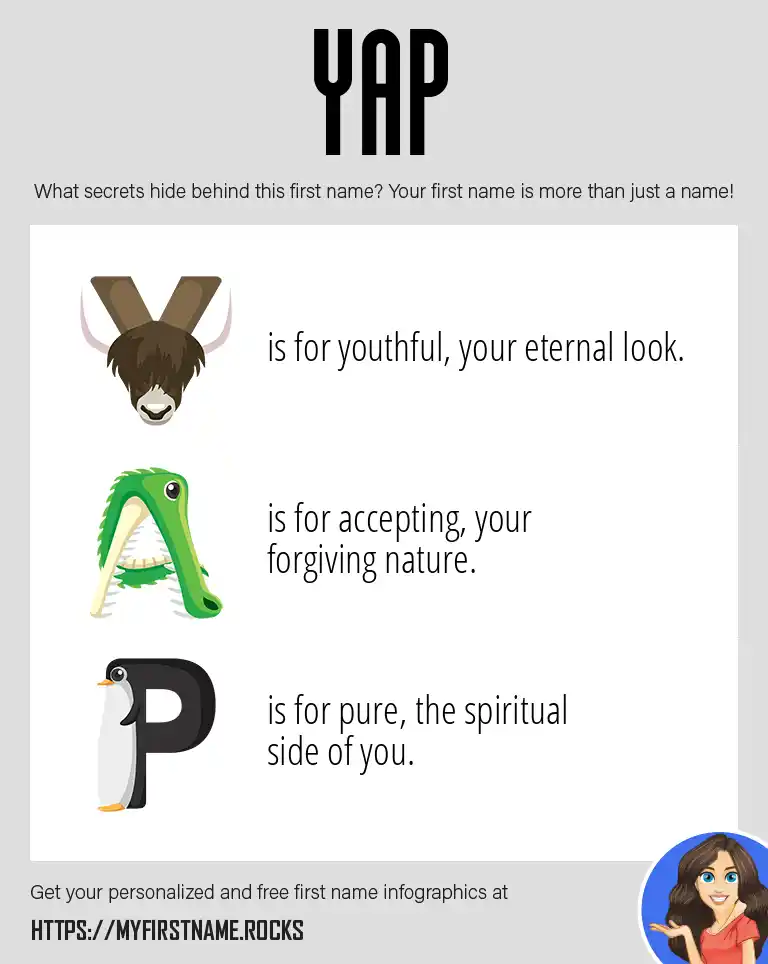 YAP

What secrets hide behind this first name? Your first name is more than just a name!

Y is for youthful, your eternal look.

A is for accepting, your forgiving nature.

P is for pure, the spiritual side of you.

Get your personalized and free first name infographics at

HTTPS://MYFIRSTNAME.ROCKS