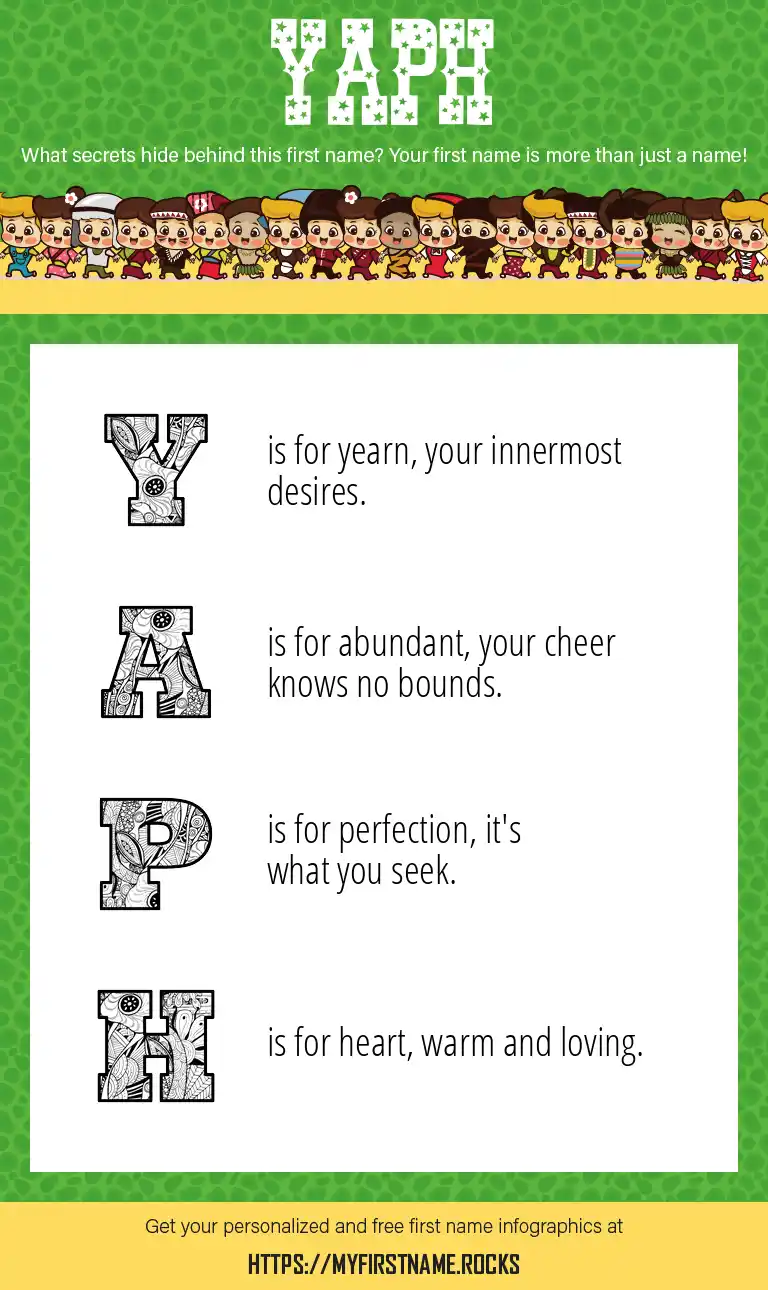 YAPH

What secrets hide behind this first name? Your first name is more than just a name!

Y is for yearn, your innermost desires.

A is for abundant, your cheer knows no bounds.

P is for perfection, it's what you seek.

H is for heart, warm and loving.

Get your personalized and free first name infographics at

HTTPS://MYFIRSTNAME.ROCKS