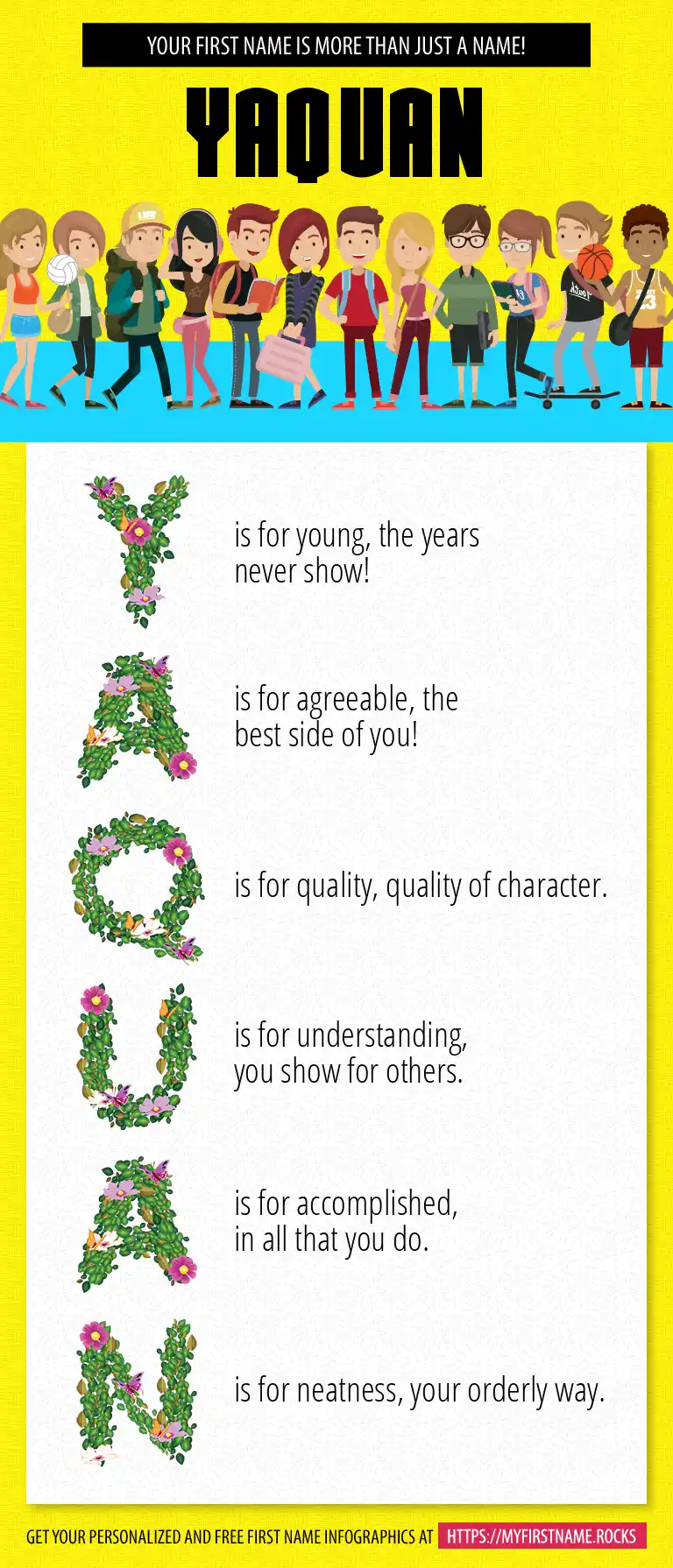 YOUR FIRST NAME IS MORE THAN JUST A NAME!

YAQUAN

Y is for young, the years never show!

A is for agreeable, the best side of you!

Q is for quality, quality of character.

U is for understanding, you show for others.

A is for accomplished, in all that you do.

N is for neatness, your orderly way.

GET YOUR PERSONALIZED AND FREE FIRST NAME INFOGRAPHICS AT HTTPS://MYFIRSTNAME.ROCKS