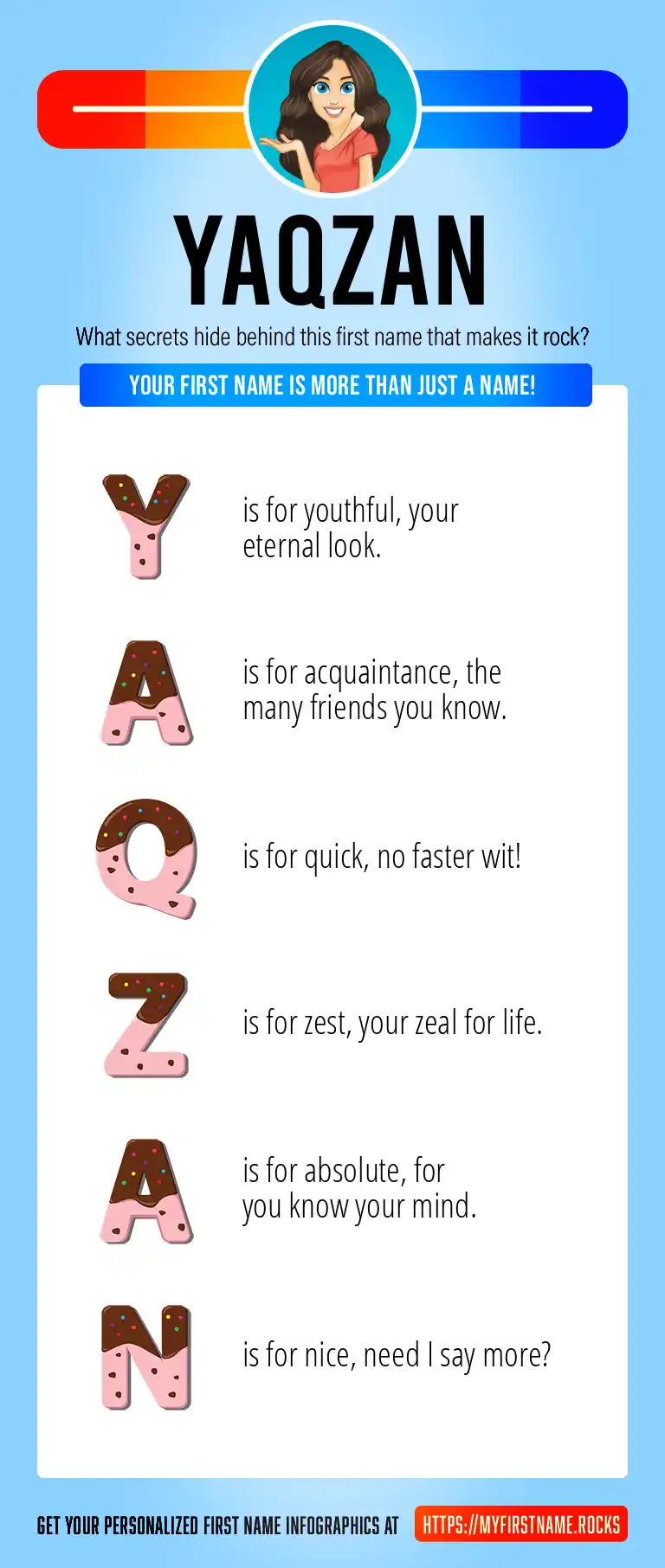 YAQZAN

What secrets hide behind this first name that makes it rock?

YOUR FIRST NAME IS MORE THAN JUST A NAME!

Y is for youthful, your eternal look.

A is for acquaintance, the many friends you know.

Q is for quick, no faster wit!

Z is for zest, your zeal for life.

A is for absolute, for you know your mind.

N is for nice, need I say more?

GET YOUR PERSONALIZED FIRST NAME INFOGRAPHICS AT HTTPS://MYFIRSTNAME.ROCKS