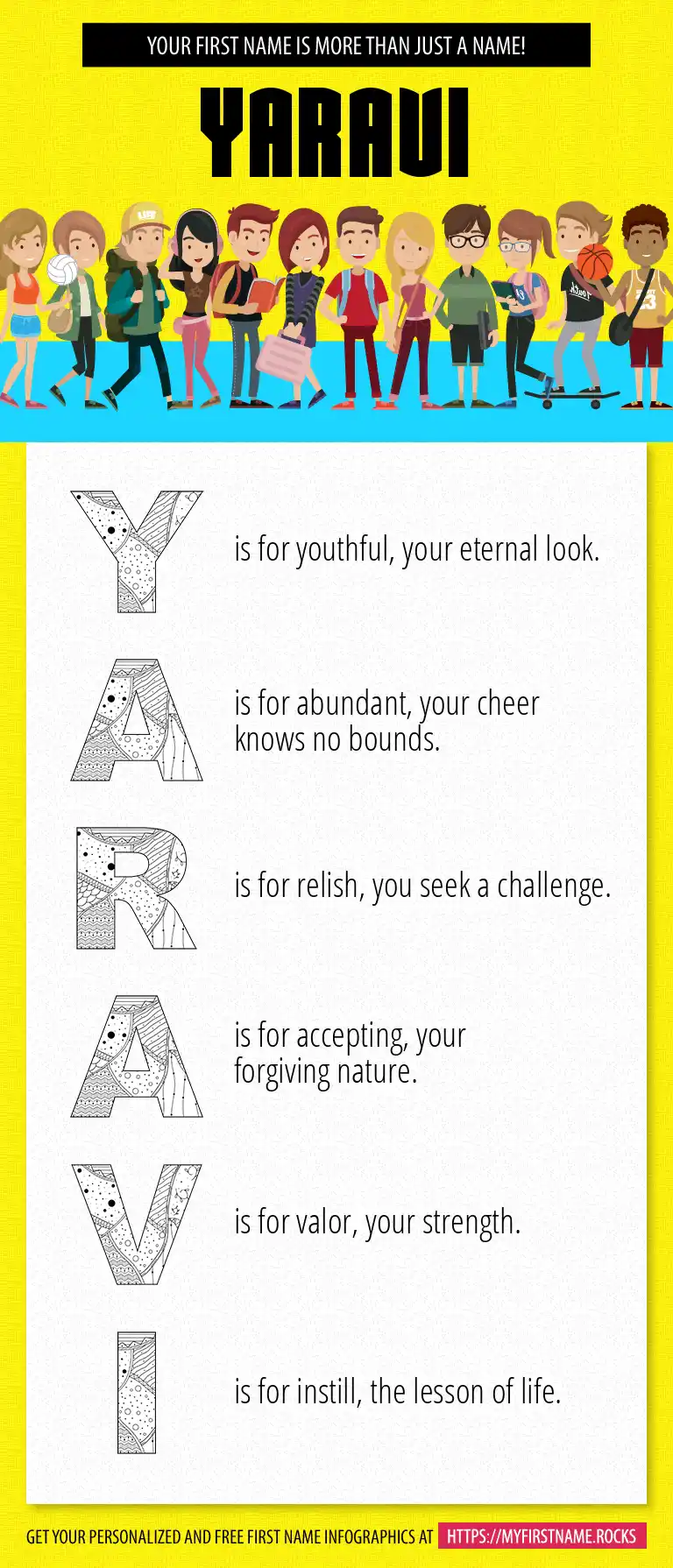 YOUR FIRST NAME IS MORE THAN JUST A NAME!

YARAVI

Y is for youthful, your eternal look.

A is for abundant, your cheer knows no bounds.

R is for relish, you seek a challenge.

A is for accepting, your forgiving nature.

V is for valor, your strength.

I is for instill, the lesson of life.

GET YOUR PERSONALIZED AND FREE FIRST NAME INFOGRAPHICS AT HTTPS://MYFIRSTNAME.ROCKS