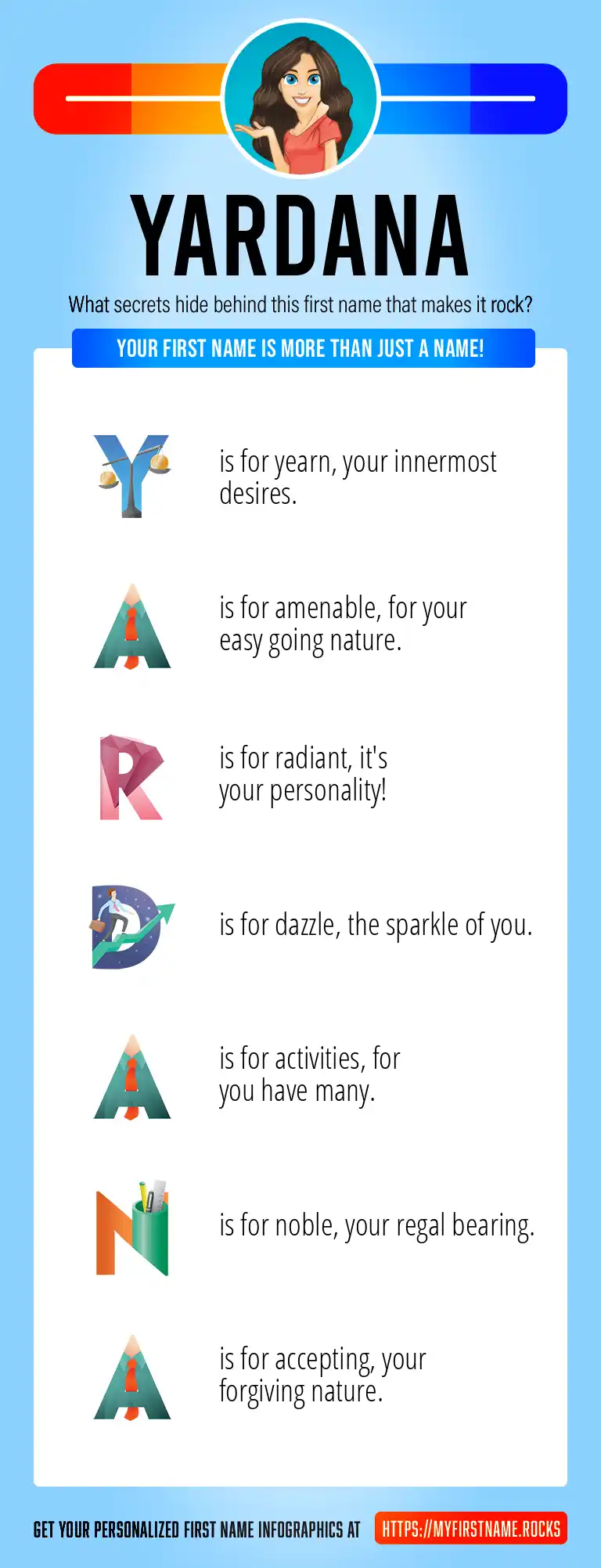 YARDANA

What secrets hide behind this first name that makes it rock?

YOUR FIRST NAME IS MORE THAN JUST A NAME!

Y is for yearn, your innermost desires.

A is for amenable, for your easy going nature.

R is for radiant, it's your personality!

D is for dazzle, the sparkle of you.

A is for activities, for you have many.

N is for noble, your regal bearing.

A is for accepting, your forgiving nature.

GET YOUR PERSONALIZED FIRST NAME INFOGRAPHICS AT HTTPS://MYFIRSTNAME.ROCKS