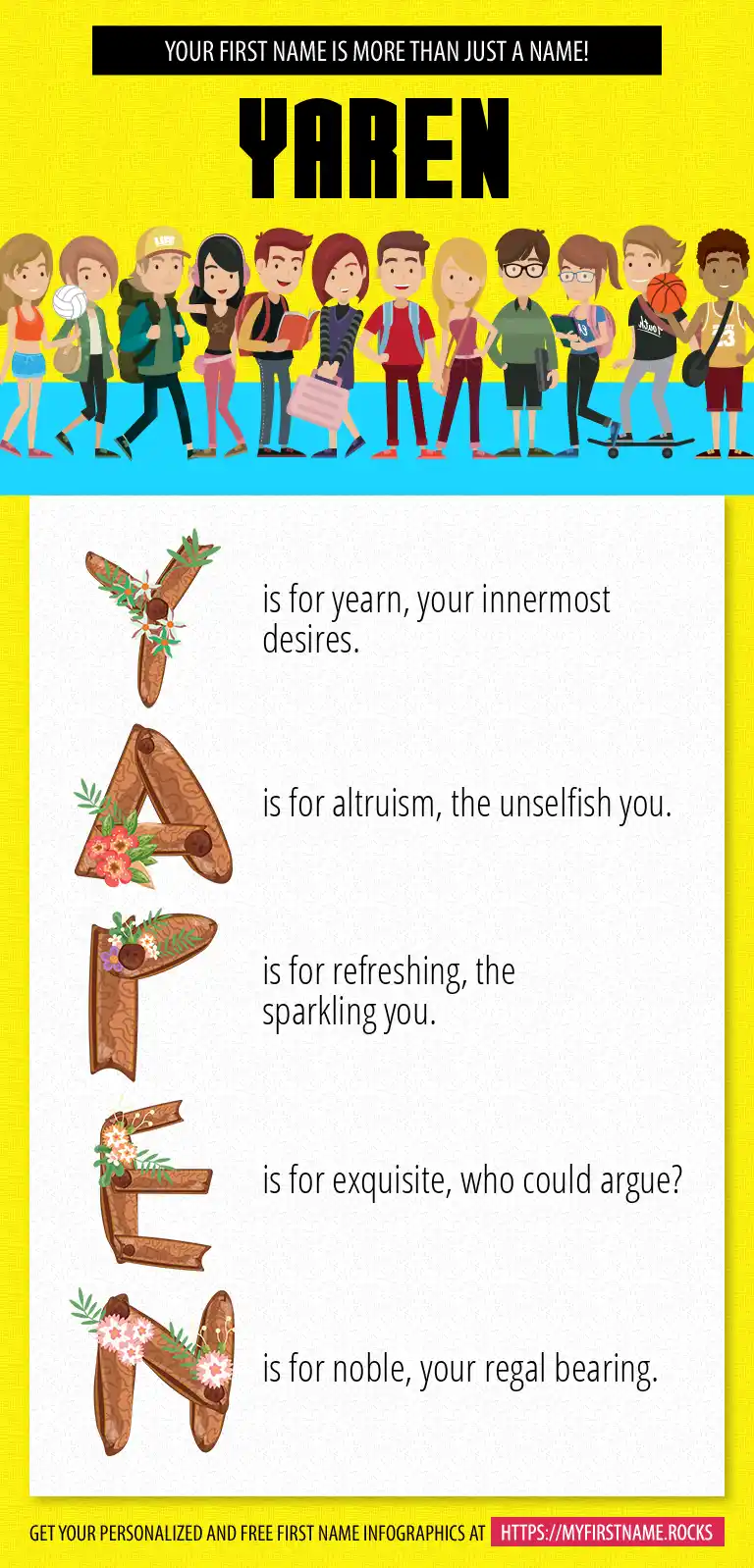 YOUR FIRST NAME IS MORE THAN JUST A NAME!

YAREN

Y is for yearn, your innermost desires.

A is for altruism, the unselfish you.

R is for refreshing, the sparkling you.

E is for exquisite, who could argue?

N is for noble, your regal bearing.

GET YOUR PERSONALIZED AND FREE FIRST NAME INFOGRAPHICS AT HTTPS://MYFIRSTNAME.ROCKS