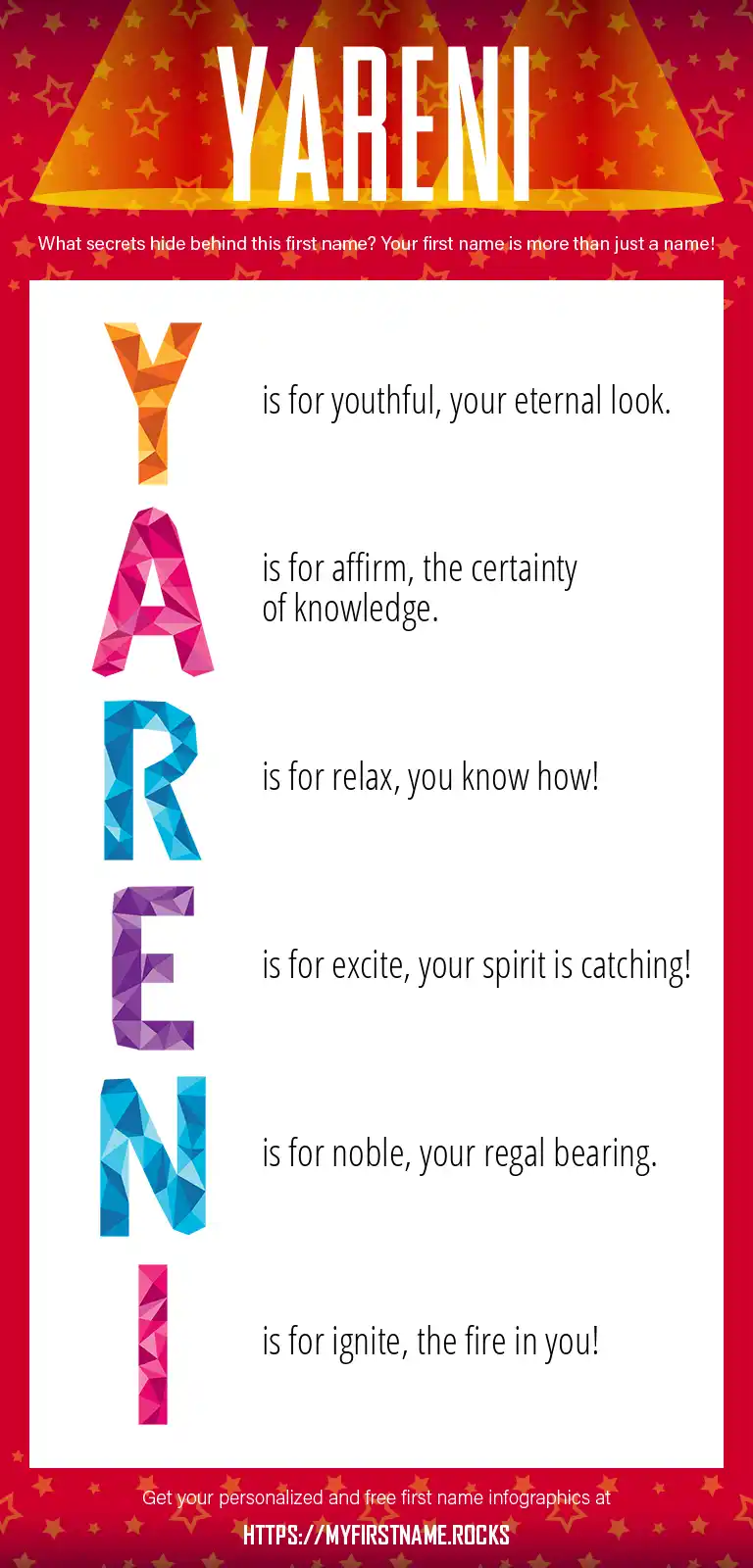 YARENI

What secrets hide behind this first name? Your first name is more than just a name!

Y is for youthful, your eternal look.

A is for affirm, the certainty of knowledge.

R is for relax, you know how!

E is for excite, your spirit is catching!

N is for noble, your regal bearing.

I is for ignite, the fire in you!

Get your personalized and free first name infographics at

HTTPS://MYFIRSTNAME.ROCKS