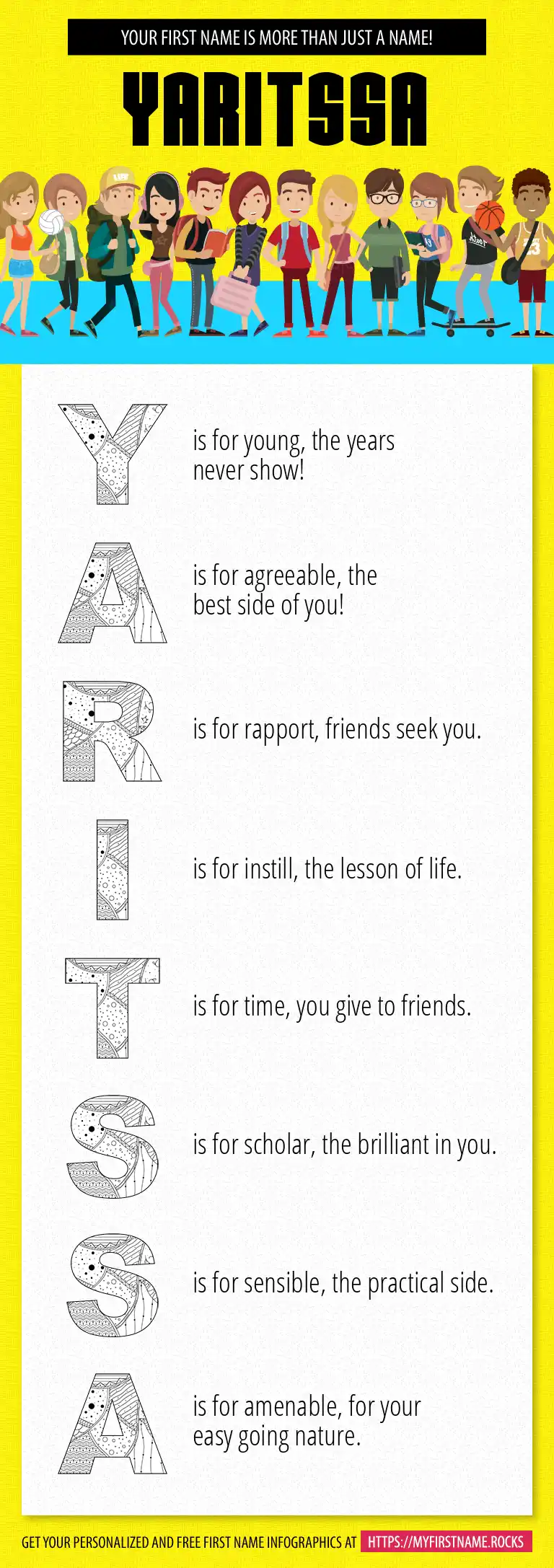 YOUR FIRST NAME IS MORE THAN JUST A NAME!

YARITSSA

Y is for young, the years never show!

A is for agreeable, the best side of you!

R is for rapport, friends seek you.

I is for instill, the lesson of life.

T is for time, you give to friends.

S is for scholar, the brilliant in you.

S is for sensible, the practical side.

A is for amenable, for your easy going nature.

GET YOUR PERSONALIZED AND FREE FIRST NAME INFOGRAPHICS AT HTTPS://MYFIRSTNAME.ROCKS