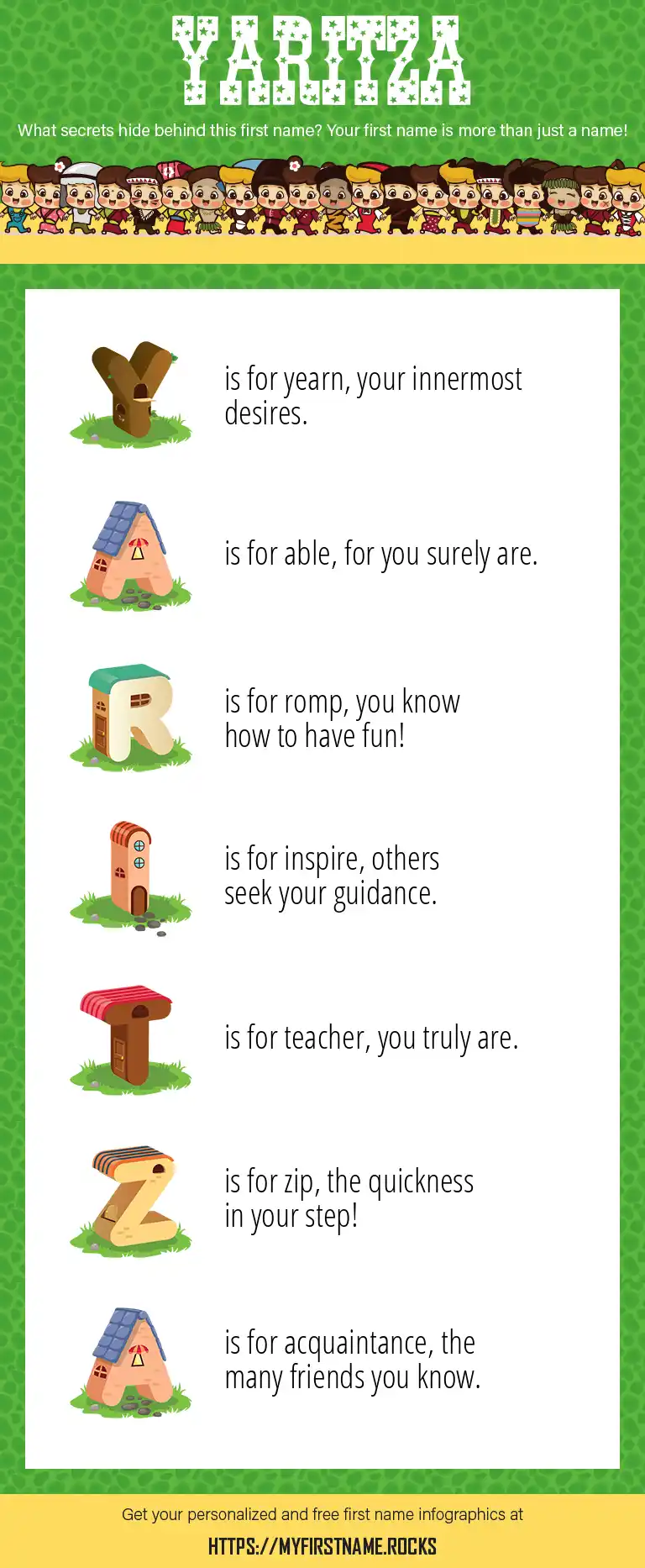 YARITZA

What secrets hide behind this first name? Your first name is more than just a name!

Y is for yearn, your innermost desires.

A is for able, for you surely are.

R is for romp, you know how to have fun!

I is for inspire, others seek your guidance.

T is for teacher, you truly are.

Z is for zip, the quickness in your step!

A is for acquaintance, the many friends you know.

Get your personalized and free first name infographics at

HTTPS://MYFIRSTNAME.ROCKS