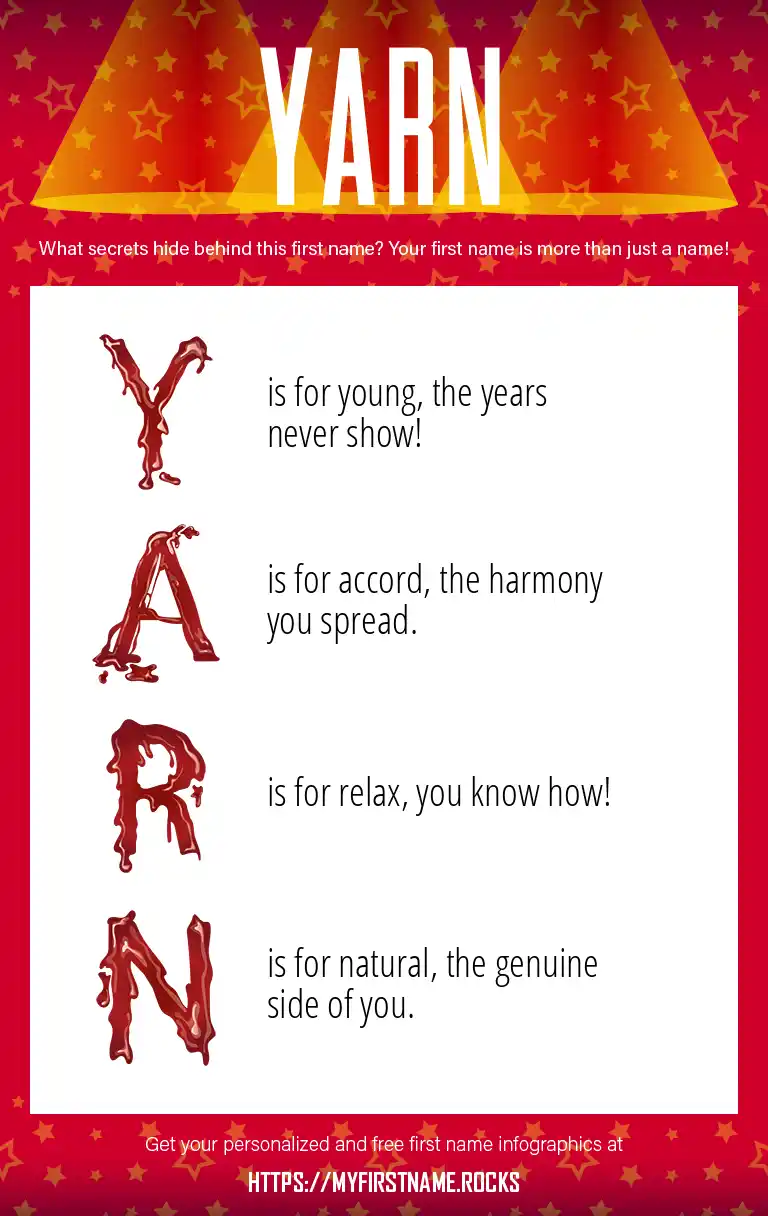 YARN

What secrets hide behind this first name? Your first name is more than just a name!

Y is for young, the years never show!

A is for accord, the harmony you spread.

R is for relax, you know how!

N is for natural, the genuine side of you.

Get your personalized and free first name infographics at

HTTPS://MYFIRSTNAME.ROCKS