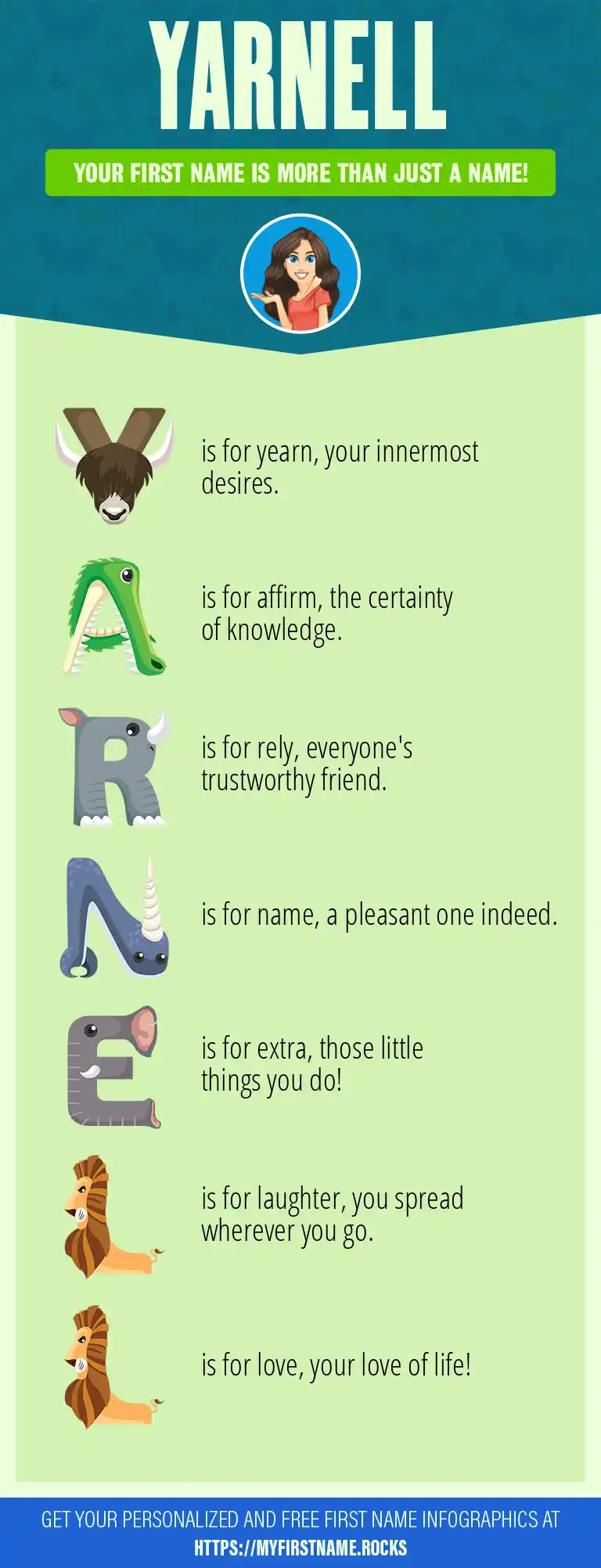 YARNELL

YOUR FIRST NAME IS MORE THAN JUST A NAME!

Y is for yearn, your innermost desires.

A is for affirm, the certainty of knowledge.

R is for rely, everyone's trustworthy friend.

N is for name, a pleasant one indeed.

E is for extra, those little things you do!

L is for laughter, you spread wherever you go.

L is for love, your love of life!

GET YOUR PERSONALIZED AND FREE FIRST NAME INFOGRAPHICS AT HTTPS://MYFIRSTNAME.ROCKS