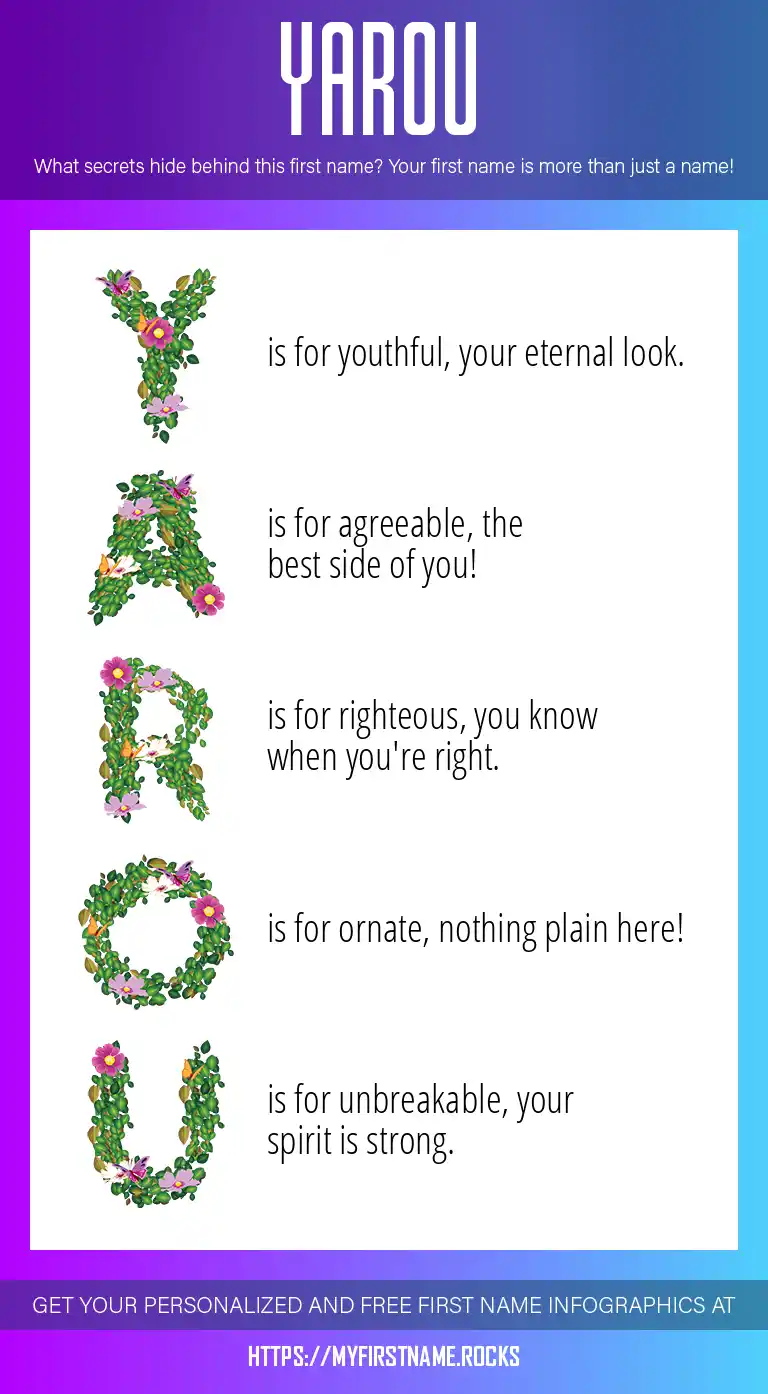 YAROU

What secrets hide behind this first name? Your first name is more than just a name!

Y is for youthful, your eternal look.

A is for agreeable, the best side of you!

R is for righteous, you know when you're right.

O is for ornate, nothing plain here!

U is for unbreakable, your spirit is strong.

GET YOUR PERSONALIZED AND FREE FIRST NAME INFOGRAPHICS AT

HTTPS://MYFIRSTNAME.ROCKS