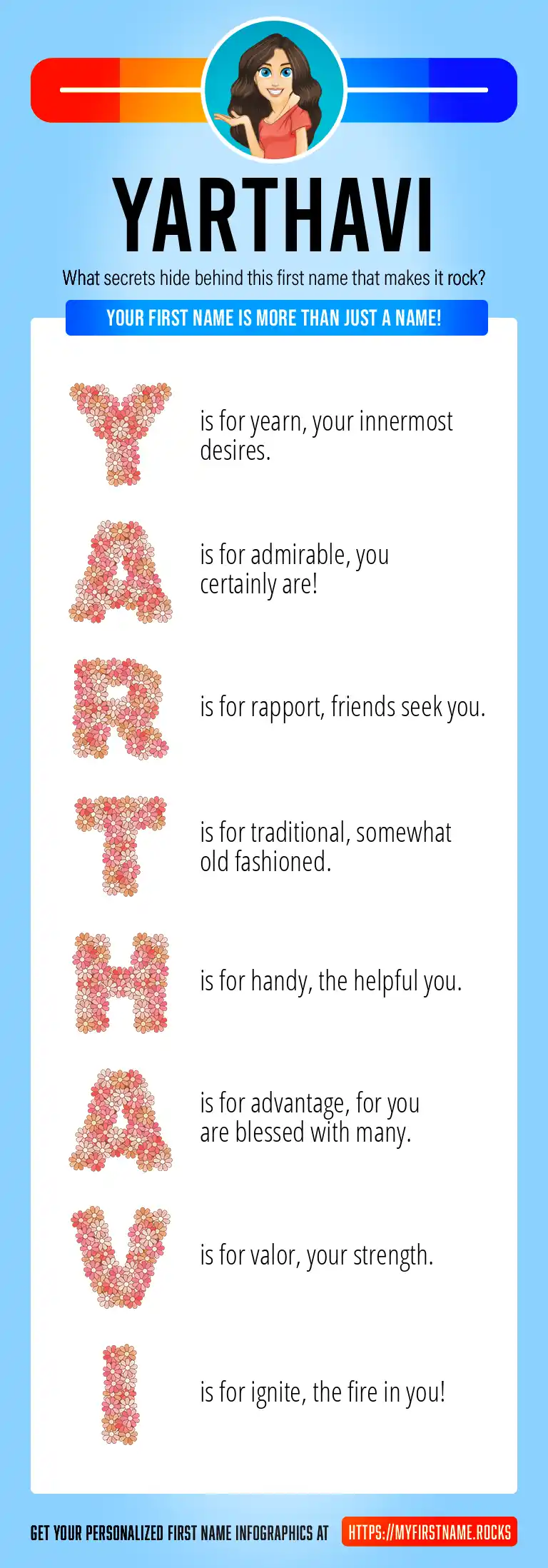 YARTHAVI

What secrets hide behind this first name that makes it rock?

YOUR FIRST NAME IS MORE THAN JUST A NAME!

Y is for yearn, your innermost desires.

A is for admirable, you certainly are!

R is for rapport, friends seek you.

T is for traditional, somewhat old fashioned.

H is for handy, the helpful you.

A is for advantage, for you are blessed with many.

V is for valor, your strength.

I is for ignite, the fire in you!

GET YOUR PERSONALIZED FIRST NAME INFOGRAPHICS AT HTTPS://MYFIRSTNAME.ROCKS