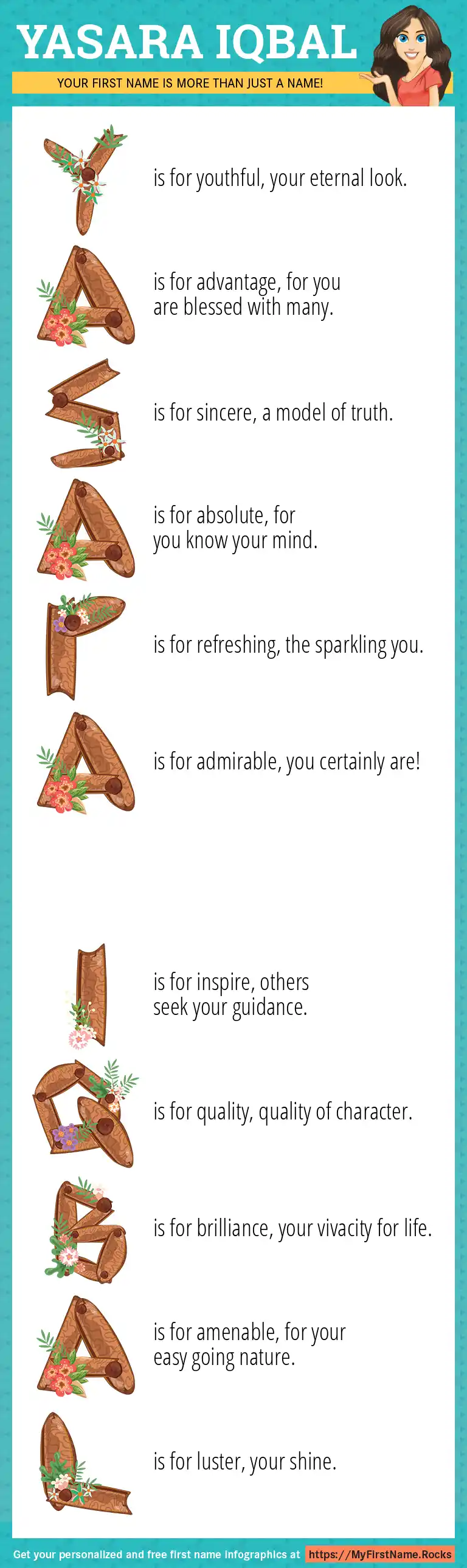 YASARA IQBAL

YOUR FIRST NAME IS MORE THAN JUST A NAME!

Y is for youthful, your eternal look.

A is for advantage, for you are blessed with many.

S is for sincere, a model of truth.

A is for absolute, for you know your mind.

R is for refreshing, the sparkling you.

A is for admirable, you certainly are!

I is for inspire, others seek your guidance.

Q is for quality, quality of character.

B is for brilliance, your vivacity for life.

A is for amenable, for your easy going nature.

L is for luster, your shine.

Get your personalized and free first name infographics at https://MyFirstName.Rocks