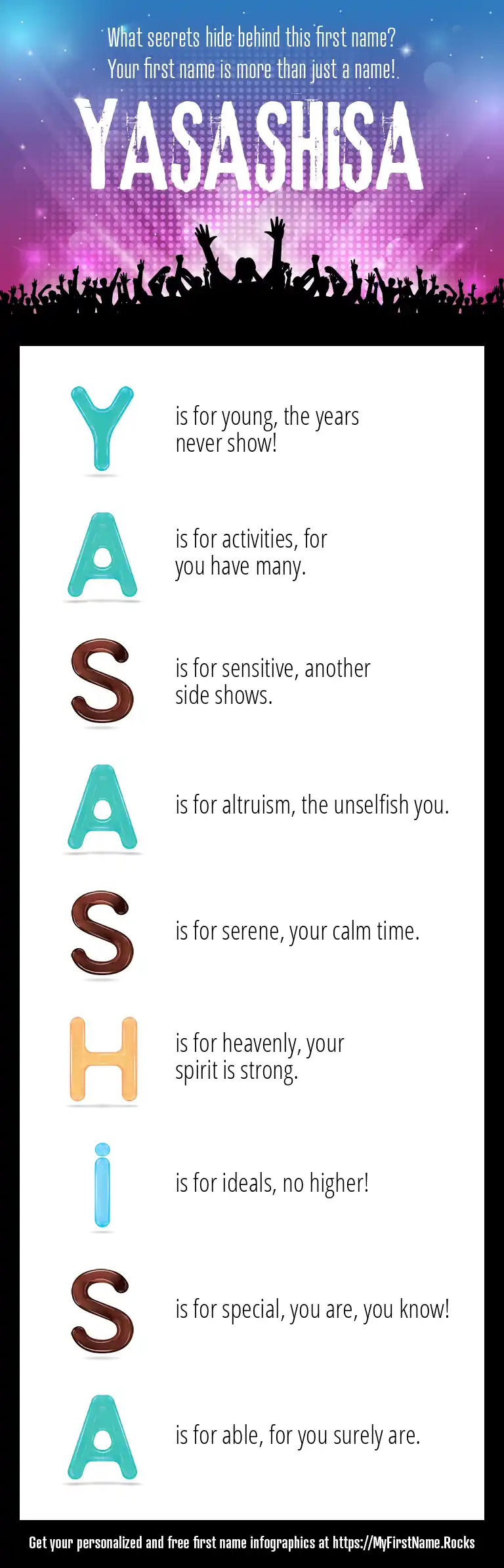 What secrets hide behind this first name?
Your first name is more than just a name!

YASASHISA

Y is for young, the years never show!

A is for activities, for you have many.

S is for sensitive, another side shows.

A is for altruism, the unselfish you.

S is for serene, your calm time.

H is for heavenly, your spirit is strong.

i is for ideals, no higher!

S is for special, you are, you know!

A is for able, for you surely are.

Get your personalized and free first name infographics at https://MyFirstName.Rocks