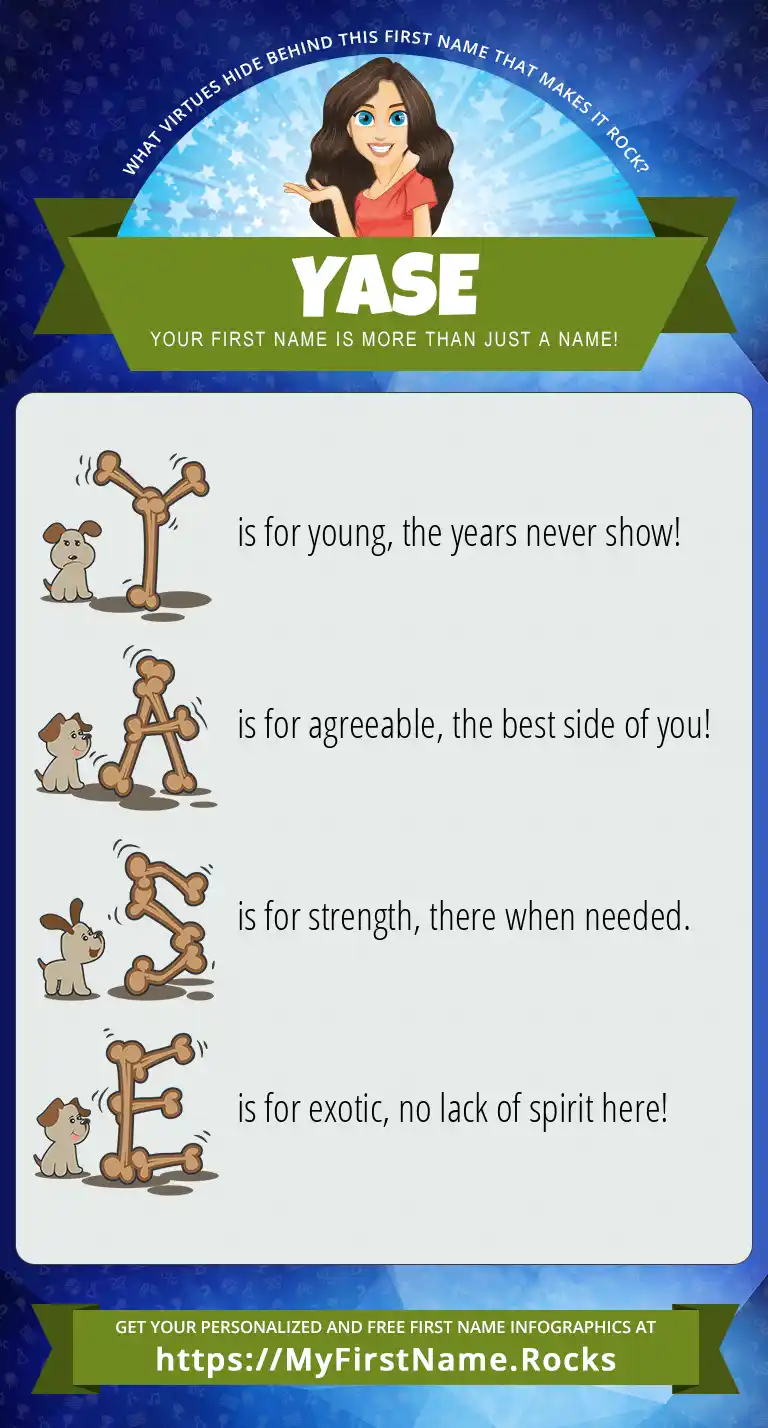 WHAT VIRTUES HIDE BEHIND THIS FIRST NAME THAT MAKES IT ROCK?

YASE

YOUR FIRST NAME IS MORE THAN JUST A NAME!

Y is for young, the years never show!

A is for agreeable, the best side of you!

S is for strength, there when needed.

E is for exotic, no lack of spirit here!

GET YOUR PERSONALIZED AND FREE FIRST NAME INFOGRAPHICS AT
https://MyFirstName.Rocks