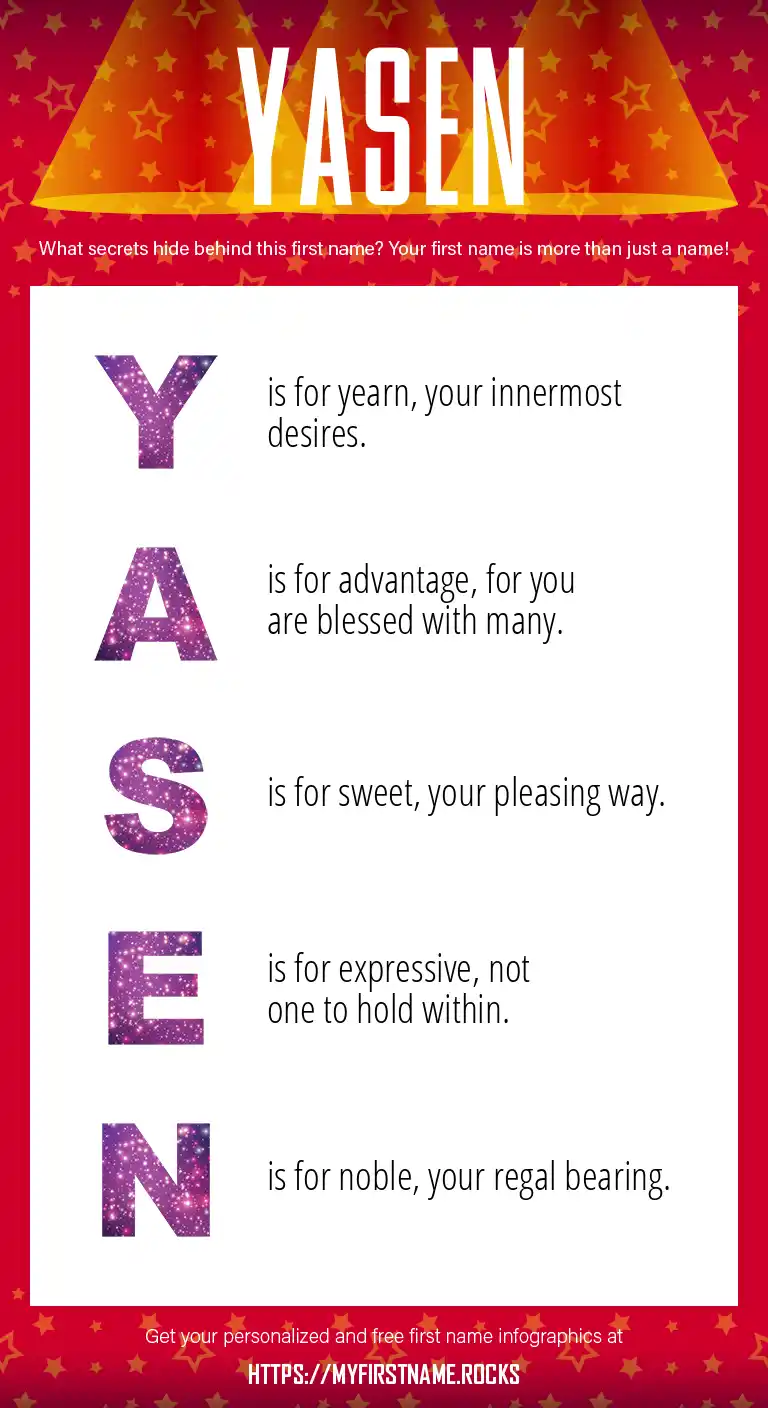 YASEN

What secrets hide behind this first name? Your first name is more than just a name!

Y is for yearn, your innermost desires.

A is for advantage, for you are blessed with many.

S is for sweet, your pleasing way.

E is for expressive, not one to hold within.

N is for noble, your regal bearing.

Get your personalized and free first name infographics at

HTTPS://MYFIRSTNAME.ROCKS