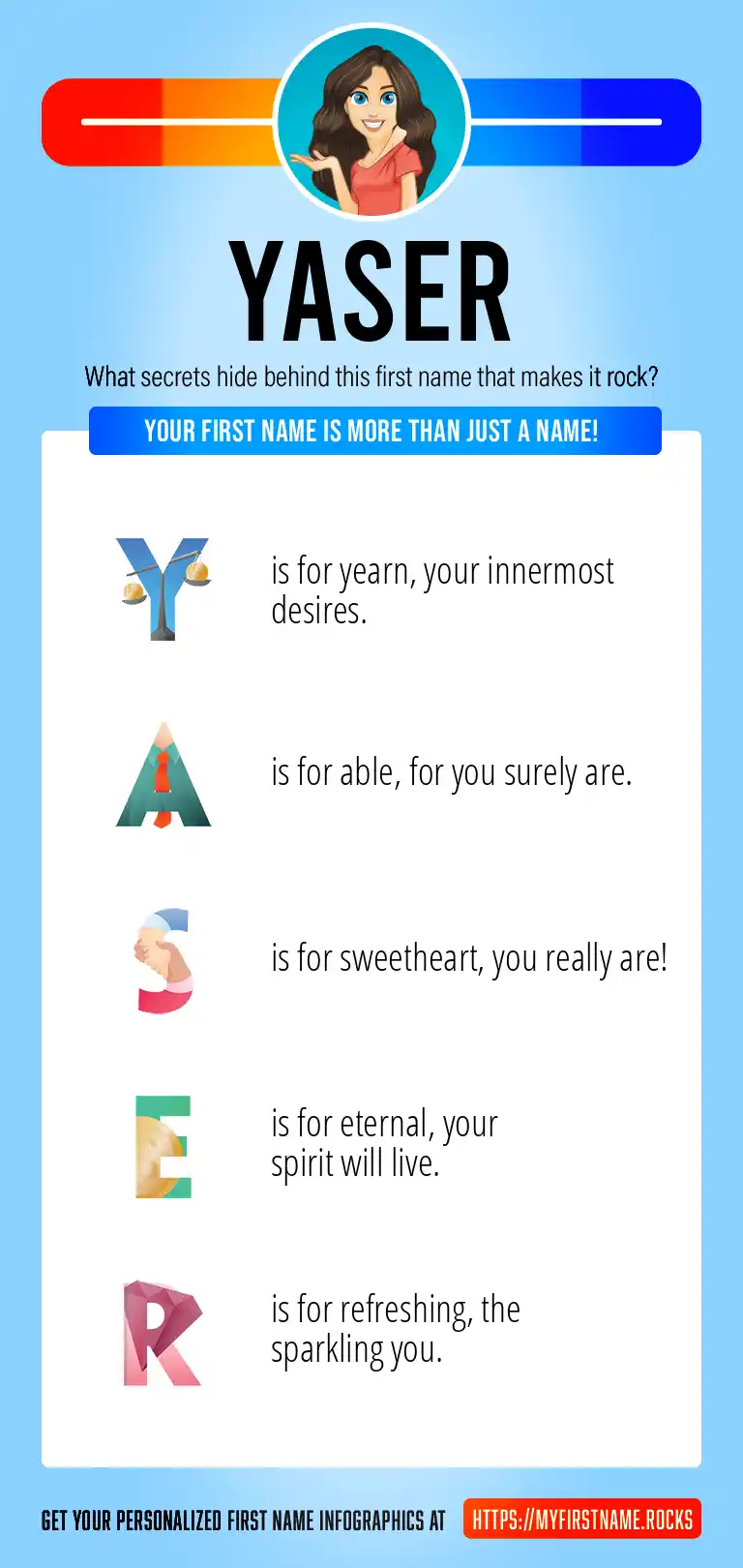 YASER

What secrets hide behind this first name that makes it rock?

YOUR FIRST NAME IS MORE THAN JUST A NAME!

Y is for yearn, your innermost desires.

A is for able, for you surely are.

S is for sweetheart, you really are!

E is for eternal, your spirit will live.

R is for refreshing, the sparkling you.

GET YOUR PERSONALIZED FIRST NAME INFOGRAPHICS AT HTTPS://MYFIRSTNAME.ROCKS