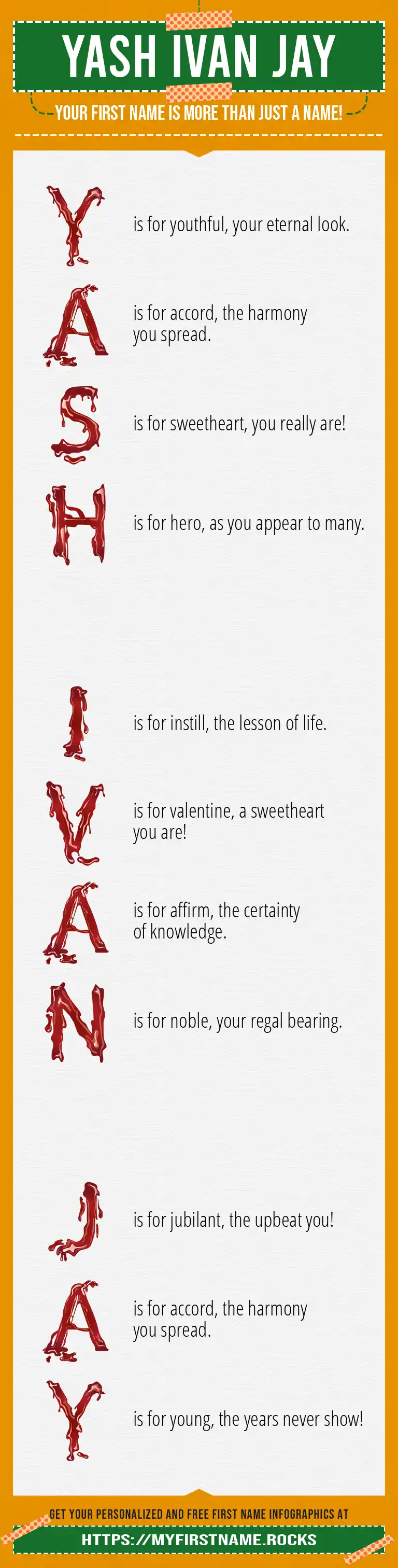 YASH IVAN JAY

YOUR FIRST NAME IS MORE THAN JUST A NAME!

Y is for youthful, your eternal look.

A is for accord, the harmony you spread.

S is for sweetheart, you really are!

H is for hero, as you appear to many.

I is for instill, the lesson of life.

V is for valentine, a sweetheart you are!

A is for affirm, the certainty of knowledge.

N is for noble, your regal bearing.

J is for jubilant, the upbeat you!

A is for accord, the harmony you spread.

Y is for young, the years never show!

GET YOUR PERSONALIZED AND FREE FIRST NAME INFOGRAPHICS AT

HTTPS://MYFIRSTNAME.ROCKS